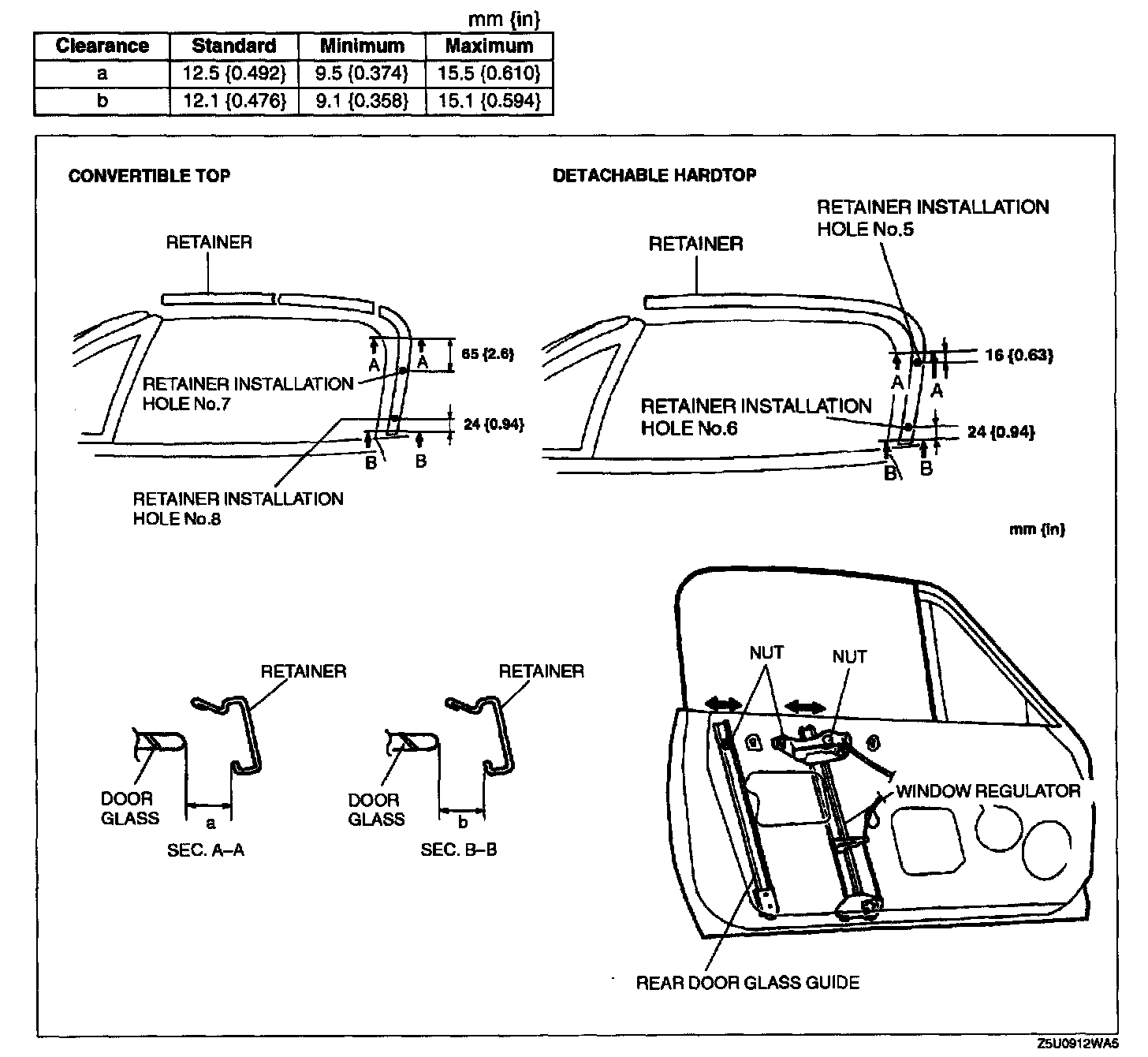 mm {in}

| Clearance | Standard | Minimum | Maximum |
|---|---|---|---|
| a | 12.5 {0.492} | 9.5 {0.374} | 15.5 {0.610} |
| b | 12.1 {0.476} | 9.1 {0.358} | 15.1 {0.594} |

CONVERTIBLE TOP

RETAINER

A
A
65 {2.6}

RETAINER INSTALLATION HOLE No.7

24 {0.94}

B
B

RETAINER INSTALLATION HOLE No.8

DETACHABLE HARDTOP

RETAINER

RETAINER INSTALLATION HOLE No.5

16 {0.63}

A
A

RETAINER INSTALLATION HOLE No.6

24 {0.94}

B
B

mm {in}

RETAINER

DOOR GLASS

a

SEC. A–A

RETAINER

DOOR GLASS

b

SEC. B–B

NUT
NUT

WINDOW REGULATOR

REAR DOOR GLASS GUIDE

Z5U0912WA5