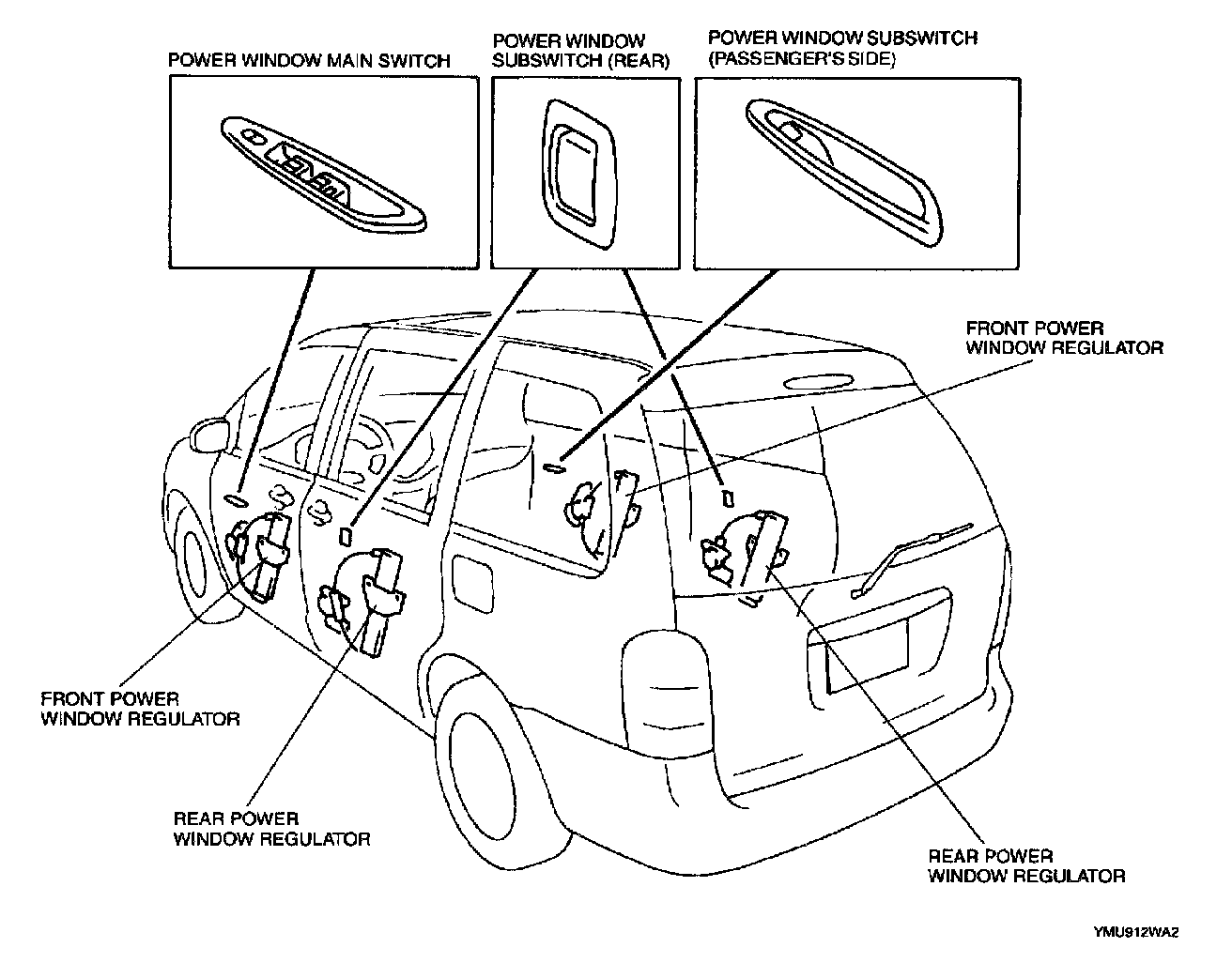 POWER WINDOW MAIN SWITCH

POWER WINDOW SUBSWITCH (REAR)

POWER WINDOW SUBSWITCH (PASSENGER'S SIDE)

FRONT POWER WINDOW REGULATOR

FRONT POWER WINDOW REGULATOR

REAR POWER WINDOW REGULATOR

REAR POWER WINDOW REGULATOR

YMU912WA2