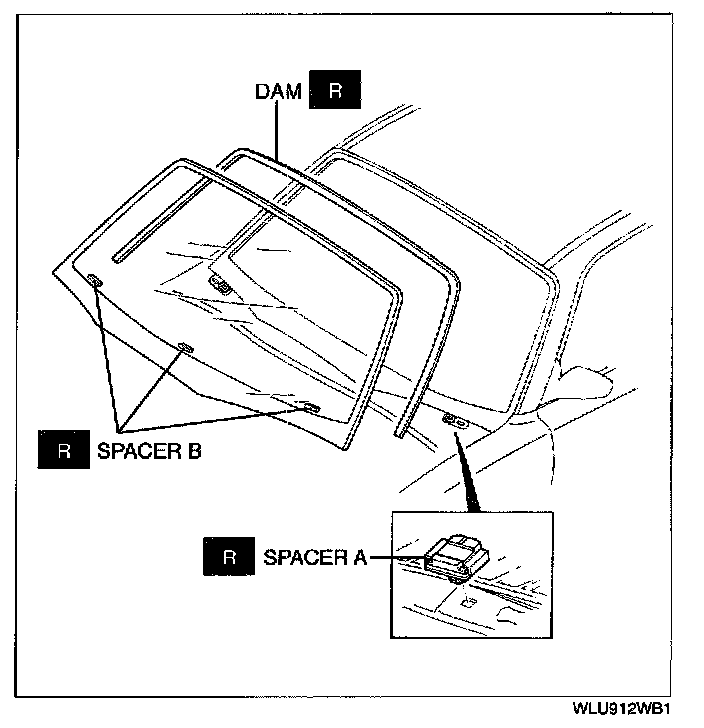 DAM R

R SPACER B

R SPACER A

WLU912WB1