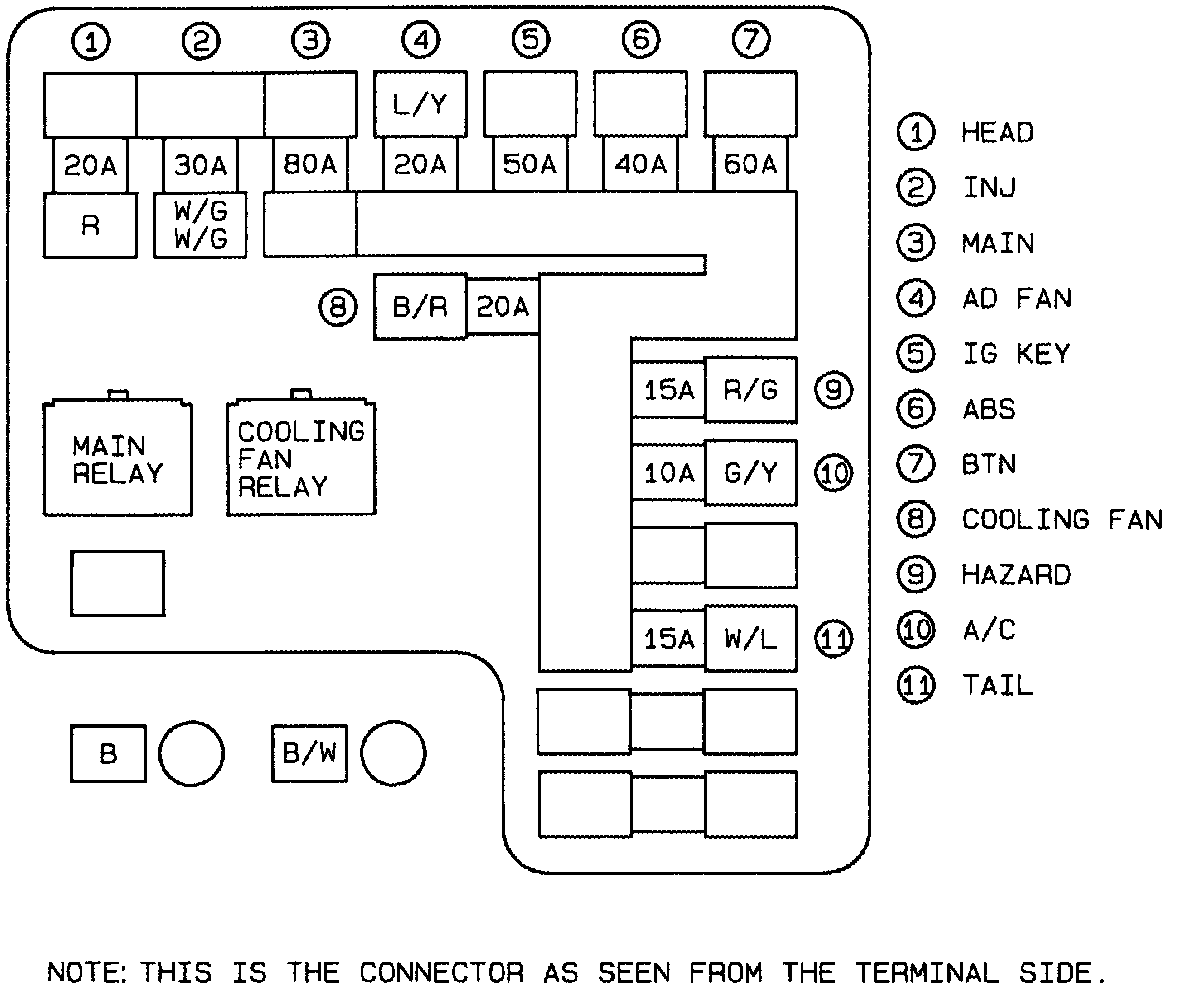 ① ② ③ ④ ⑤ ⑥ ⑦

L/Y

20A 30A 80A 20A 50A 40A 60A

R

W/G
W/G

⑧ B/R 20A

15A R/G ⑨

10A G/Y ⑩

15A W/L ⑪

MAIN RELAY

COOLING FAN RELAY

B

B/W

① HEAD
② INJ
③ MAIN
④ AD FAN
⑤ IG KEY
⑥ ABS
⑦ BTN
⑧ COOLING FAN
⑨ HAZARD
⑩ A/C
⑪ TAIL

NOTE: THIS IS THE CONNECTOR AS SEEN FROM THE TERMINAL SIDE.