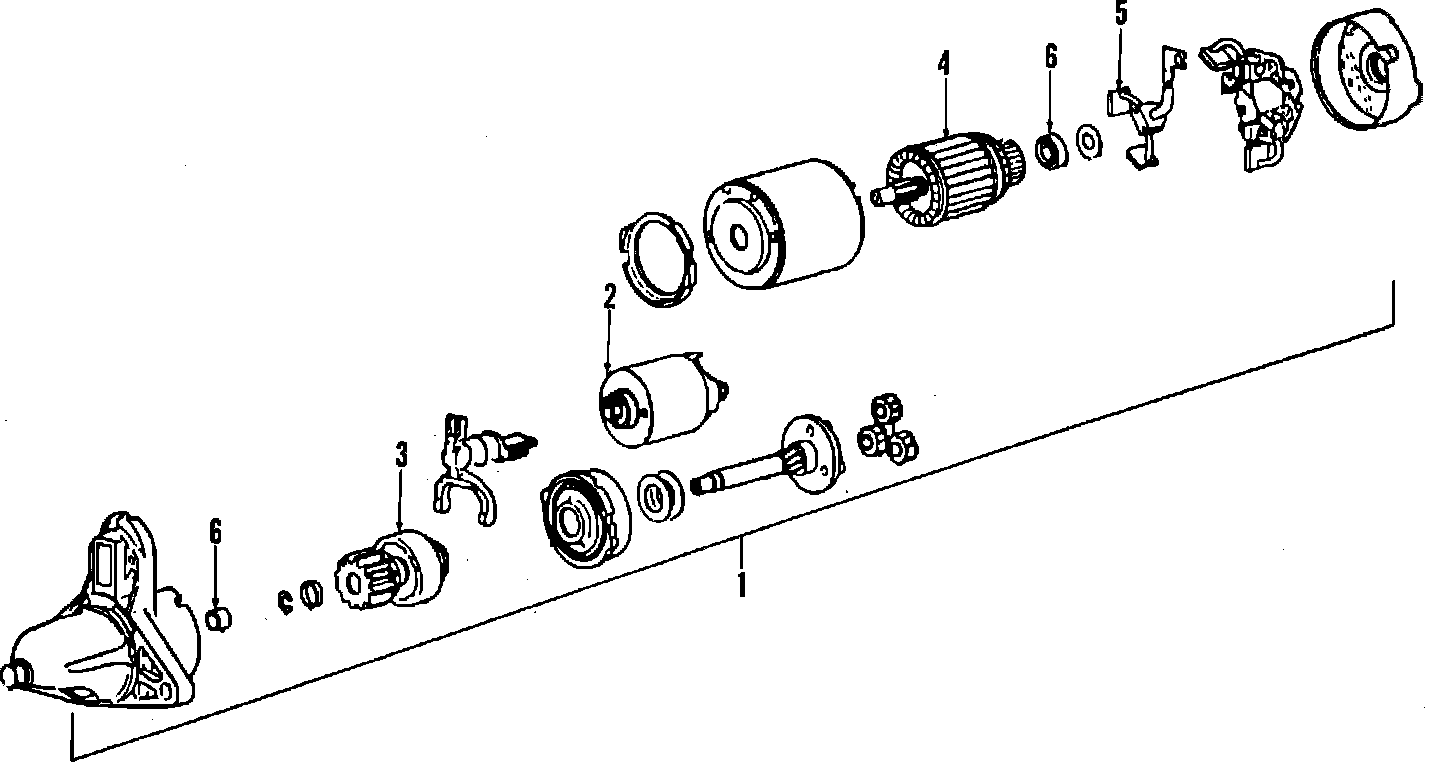 5
4
6
2
3
6
1