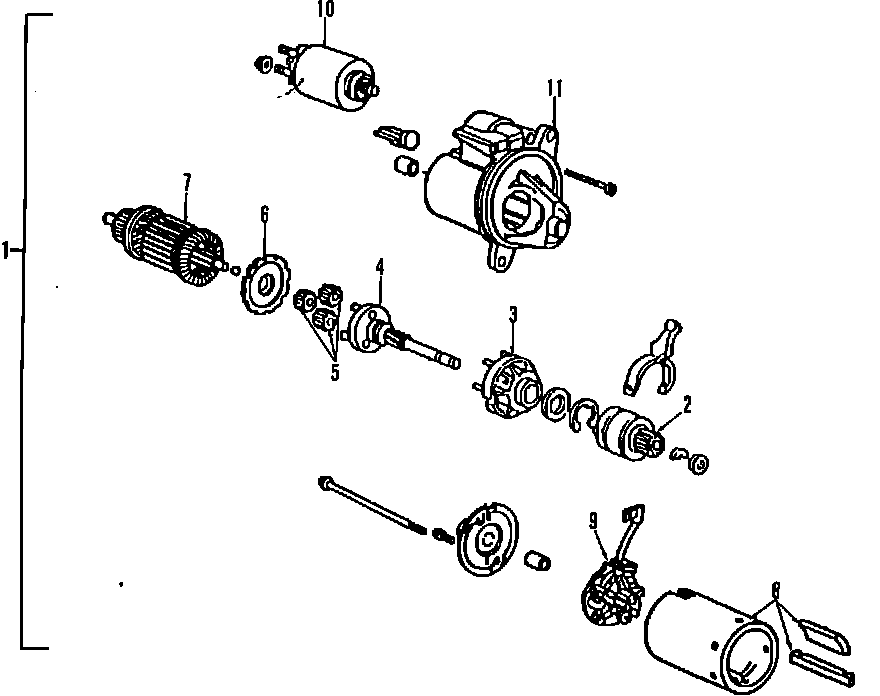 10
11
7
6
1
4
5
3
2
9
8