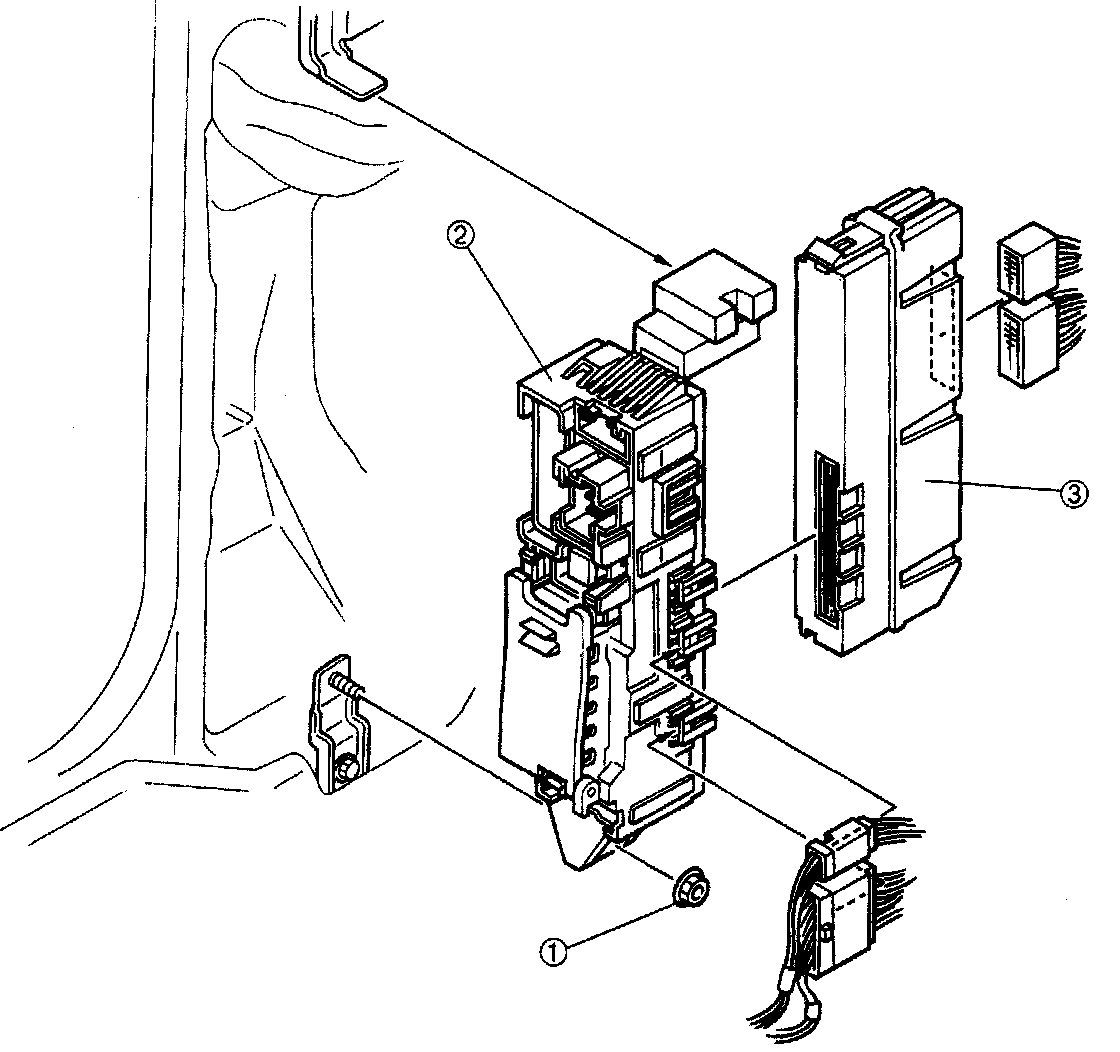 ②
③
①