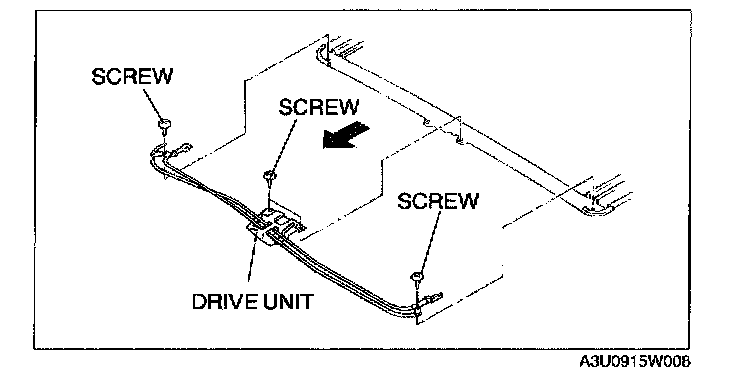 SCREW

SCREW

SCREW

DRIVE UNIT

A3U0915W008