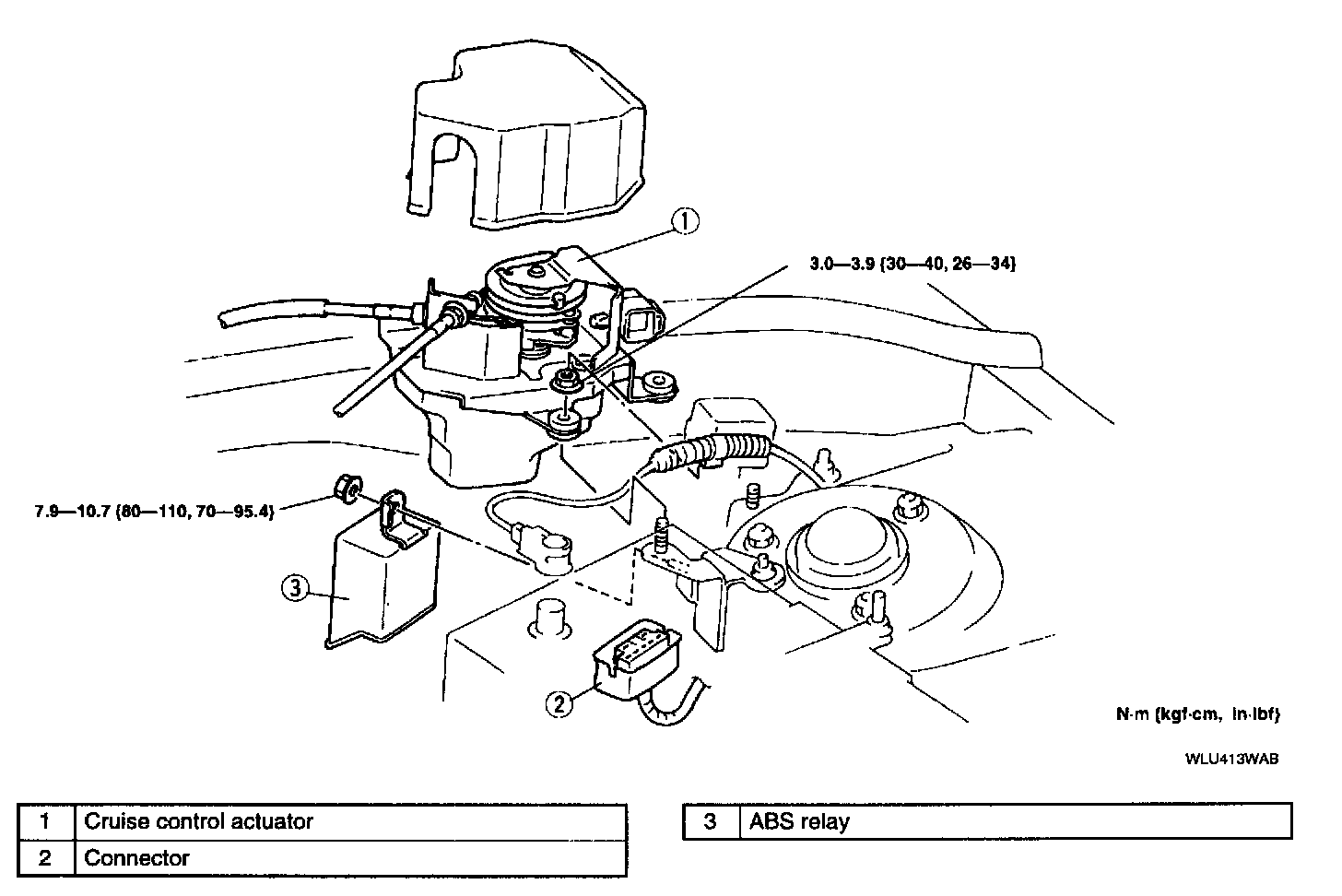 1

3.0—3.9 {30—40, 26—34}

7.9—10.7 {80—110, 70—95.4}

3

2

N·m {kgf·cm, in·lbf}

WLU413WAB

| 1 | Cruise control actuator |
|---|---|
| 2 | Connector |

| 3 | ABS relay |
|---|---|