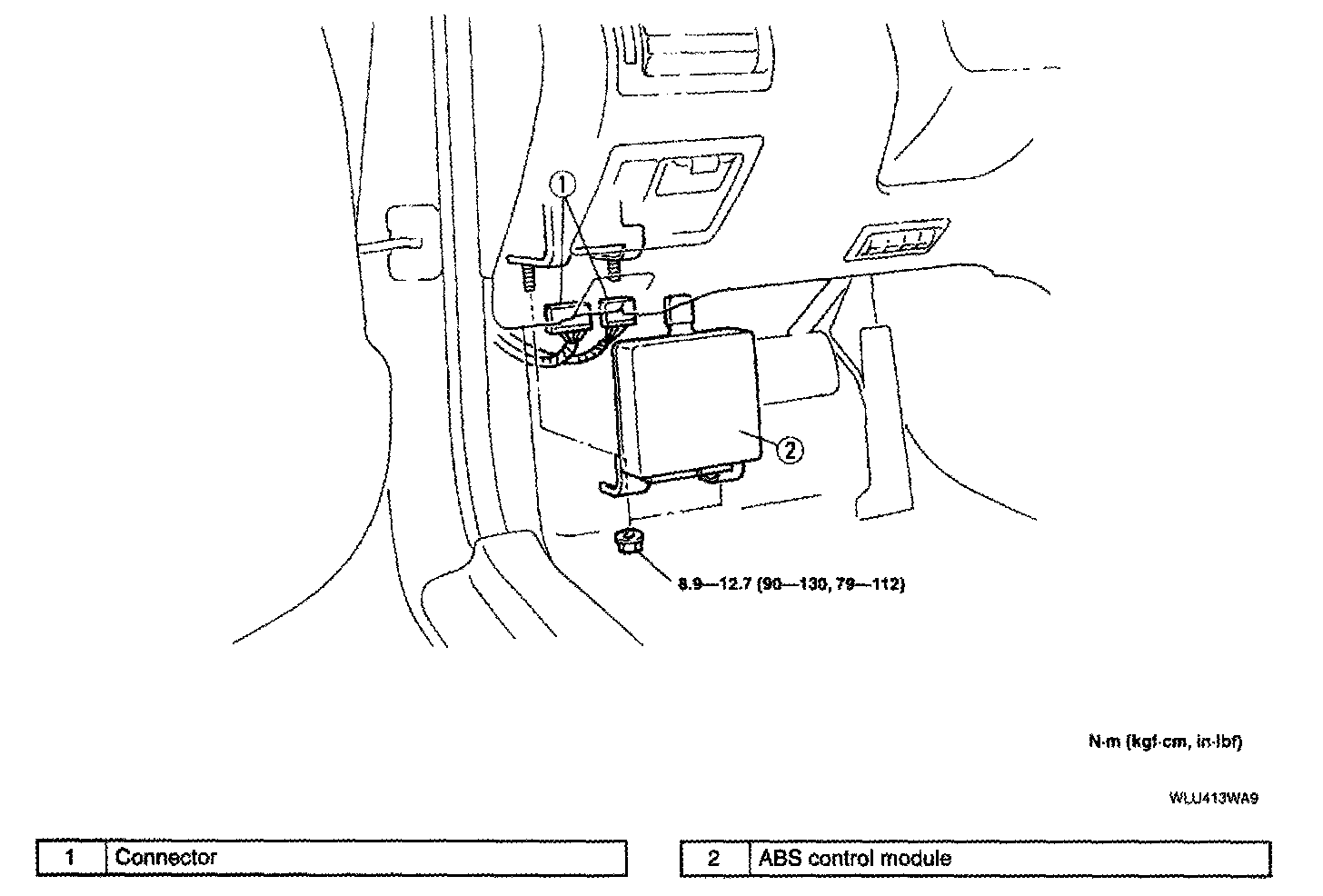 1

2

8.9—12.7 (90—130, 79—112)

N·m (kgf·cm, in·lbf)

WLU413WA9

| 1 | Connector |
|---|---|

| 2 | ABS control module |
|---|---|