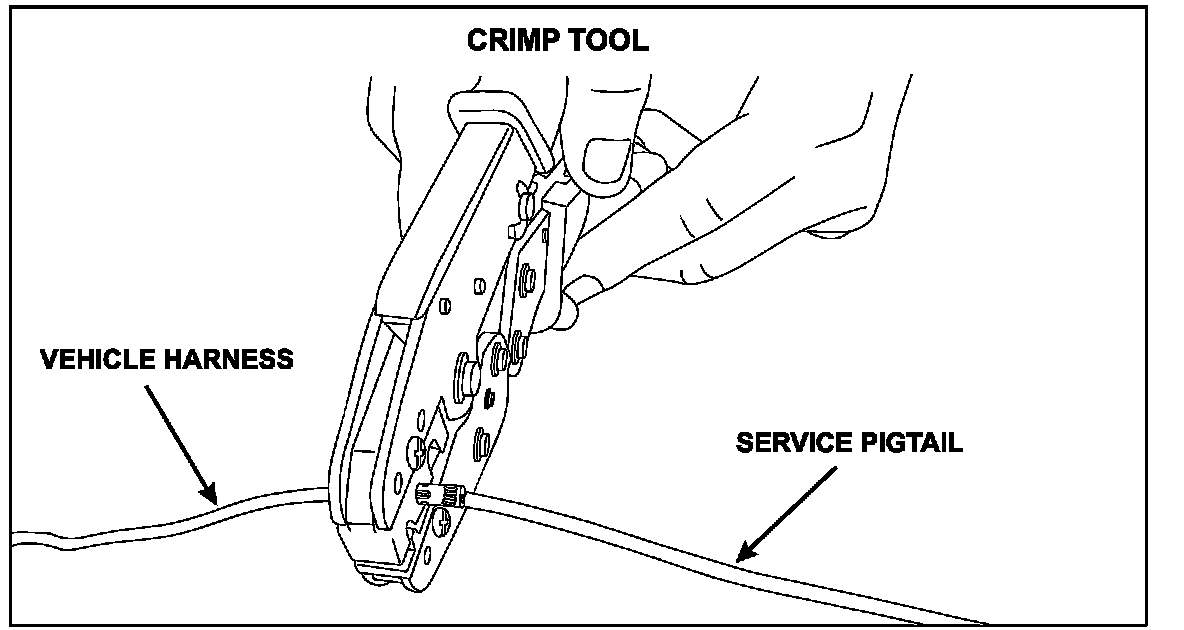 CRIMP TOOL

VEHICLE HARNESS

SERVICE PIGTAIL