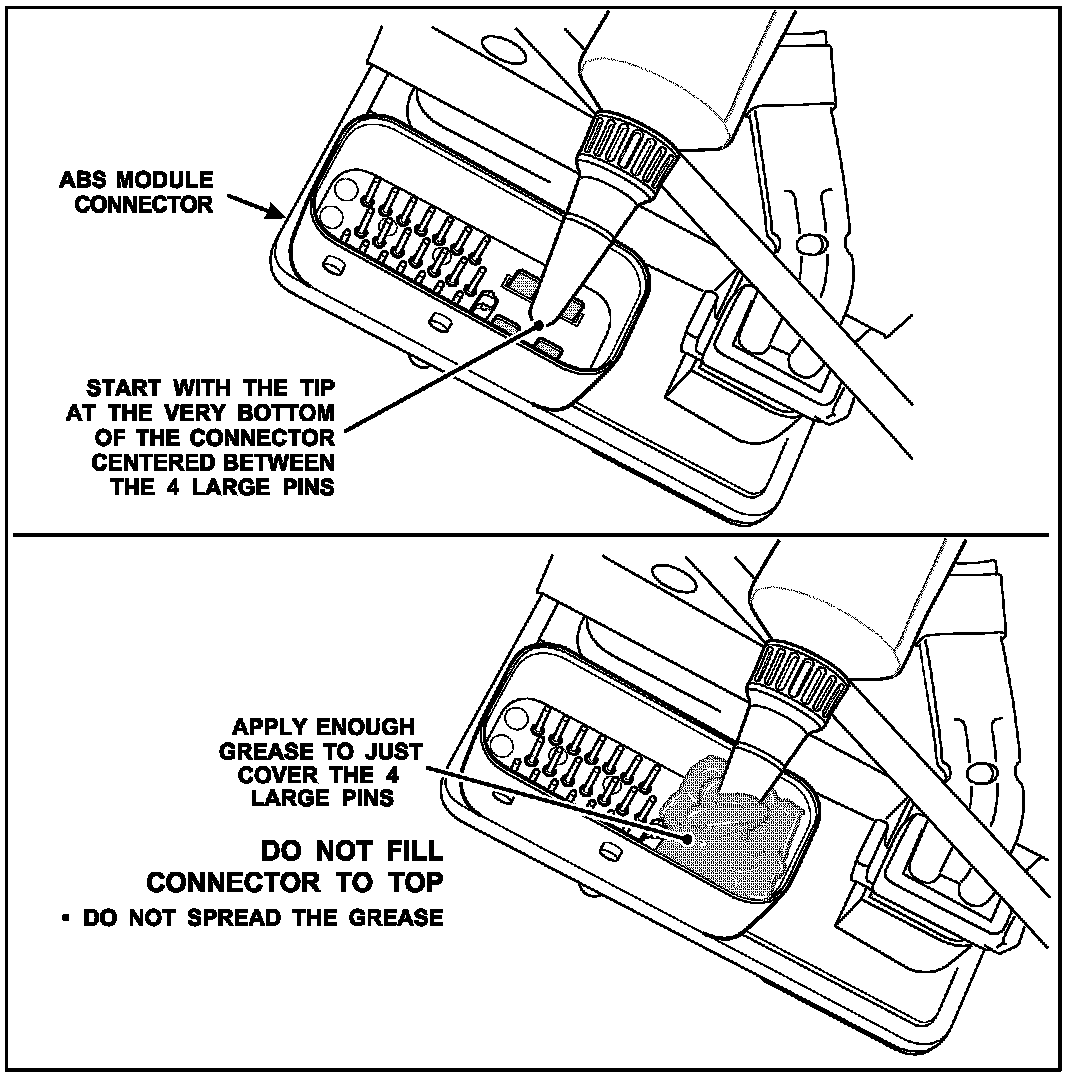 ABS MODULE CONNECTOR

START WITH THE TIP AT THE VERY BOTTOM OF THE CONNECTOR CENTERED BETWEEN THE 4 LARGE PINS

APPLY ENOUGH GREASE TO JUST COVER THE 4 LARGE PINS

DO NOT FILL CONNECTOR TO TOP

• DO NOT SPREAD THE GREASE