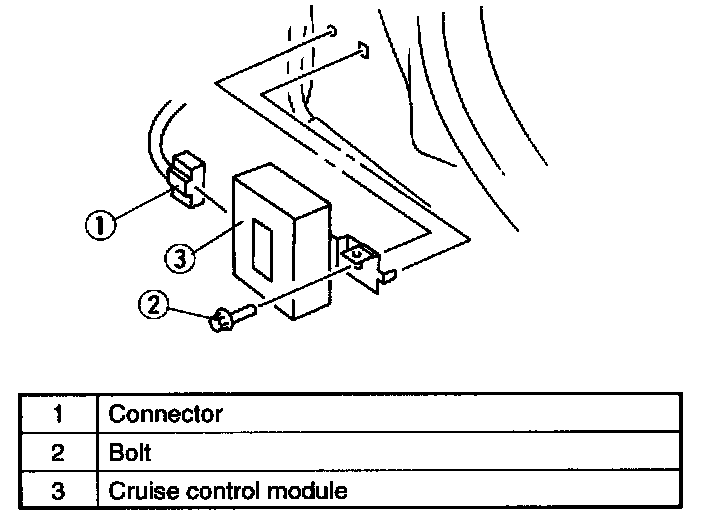 ①

③

②

| 1 | Connector |
|---|---|
| 2 | Bolt |
| 3 | Cruise control module |