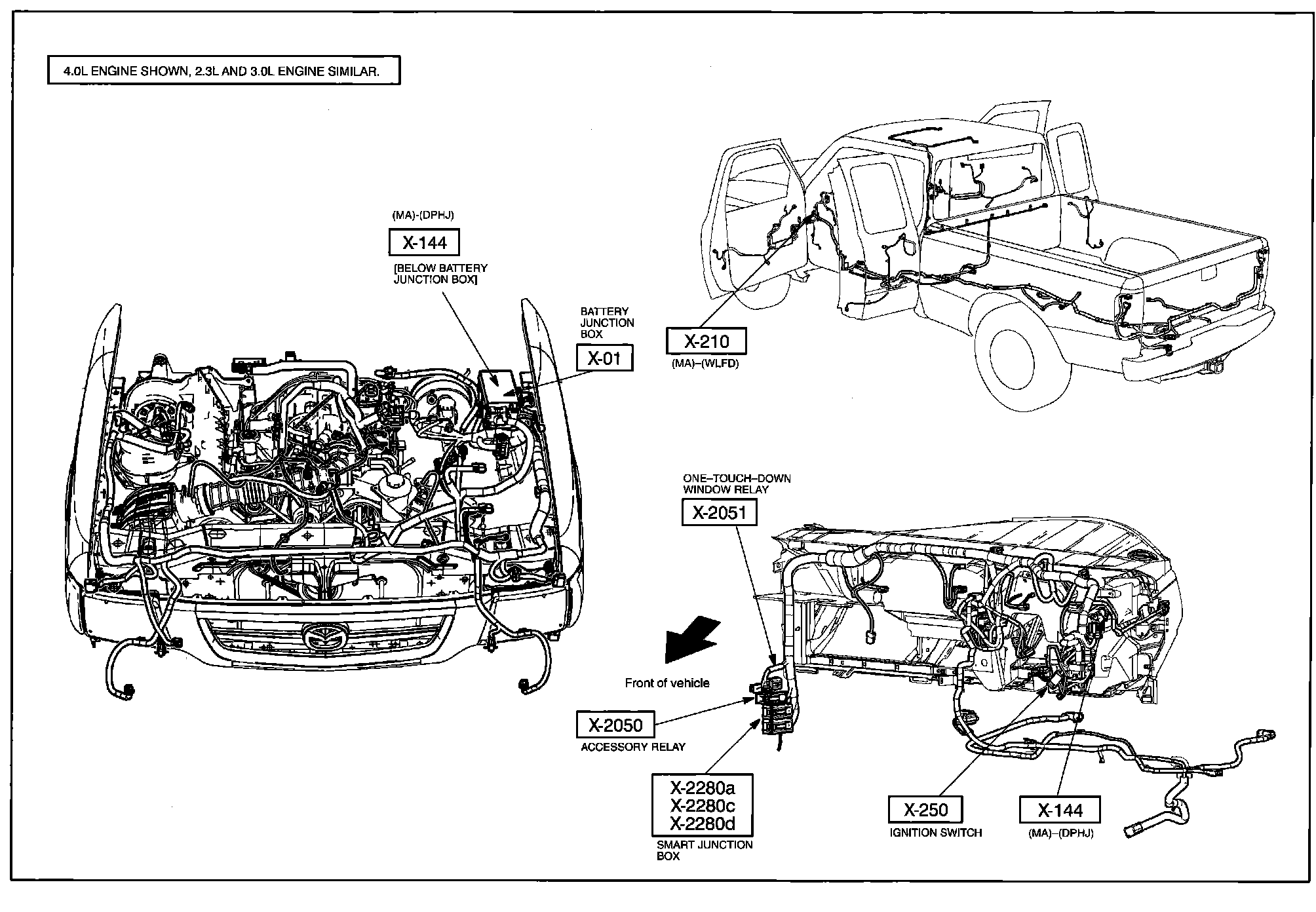 4.0L ENGINE SHOWN, 2.3L AND 3.0L ENGINE SIMILAR.

(MA)-(DPHJ)
X-144
[BELOW BATTERY JUNCTION BOX]

BATTERY JUNCTION BOX
X-01

X-210
(MA)–(WLFD)

ONE–TOUCH–DOWN WINDOW RELAY
X-2051

Front of vehicle

X-2050
ACCESSORY RELAY

X-2280a
X-2280c
X-2280d
SMART JUNCTION BOX

X-250
IGNITION SWITCH

X-144
(MA)–(DPHJ)