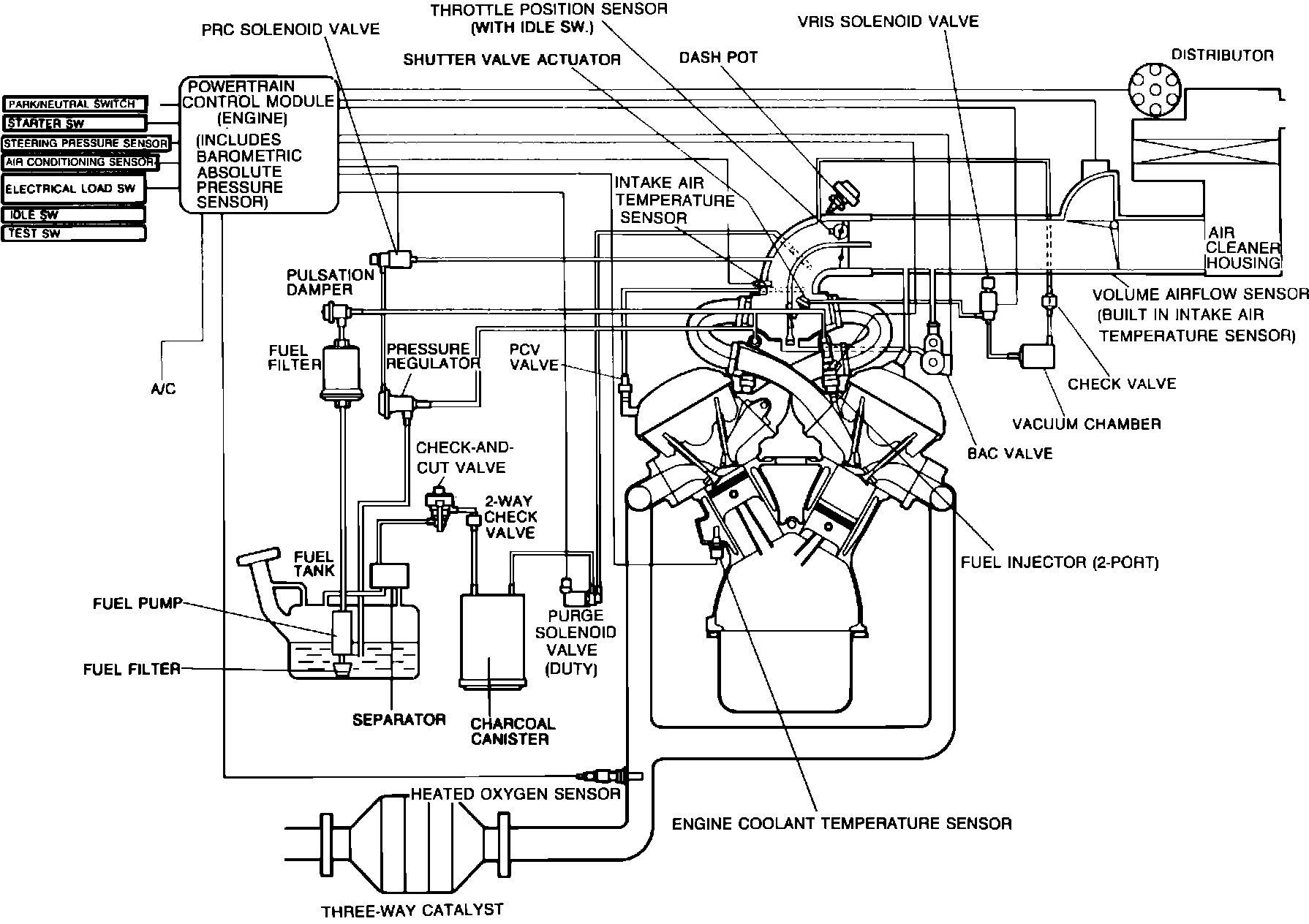 THROTTLE POSITION SENSOR
(WITH IDLE SW.)

PRC SOLENOID VALVE

VRIS SOLENOID VALVE

SHUTTER VALVE ACTUATOR

DASH POT

DISTRIBUTOR

PARK/NEUTRAL SWITCH
STARTER SW
STEERING PRESSURE SENSOR
AIR CONDITIONING SENSOR
ELECTRICAL LOAD SW
IDLE SW
TEST SW

POWERTRAIN CONTROL MODULE (ENGINE) (INCLUDES BAROMETRIC ABSOLUTE PRESSURE SENSOR)

INTAKE AIR TEMPERATURE SENSOR

AIR CLEANER HOUSING

PULSATION DAMPER

VOLUME AIRFLOW SENSOR (BUILT IN INTAKE AIR TEMPERATURE SENSOR)

FUEL FILTER

PRESSURE REGULATOR

PCV VALVE

A/C

CHECK VALVE

VACUUM CHAMBER

BAC VALVE

CHECK-AND-CUT VALVE

2-WAY CHECK VALVE

FUEL TANK

FUEL INJECTOR (2-PORT)

FUEL PUMP

PURGE SOLENOID VALVE (DUTY)

FUEL FILTER

SEPARATOR

CHARCOAL CANISTER

HEATED OXYGEN SENSOR

ENGINE COOLANT TEMPERATURE SENSOR

THREE-WAY CATALYST