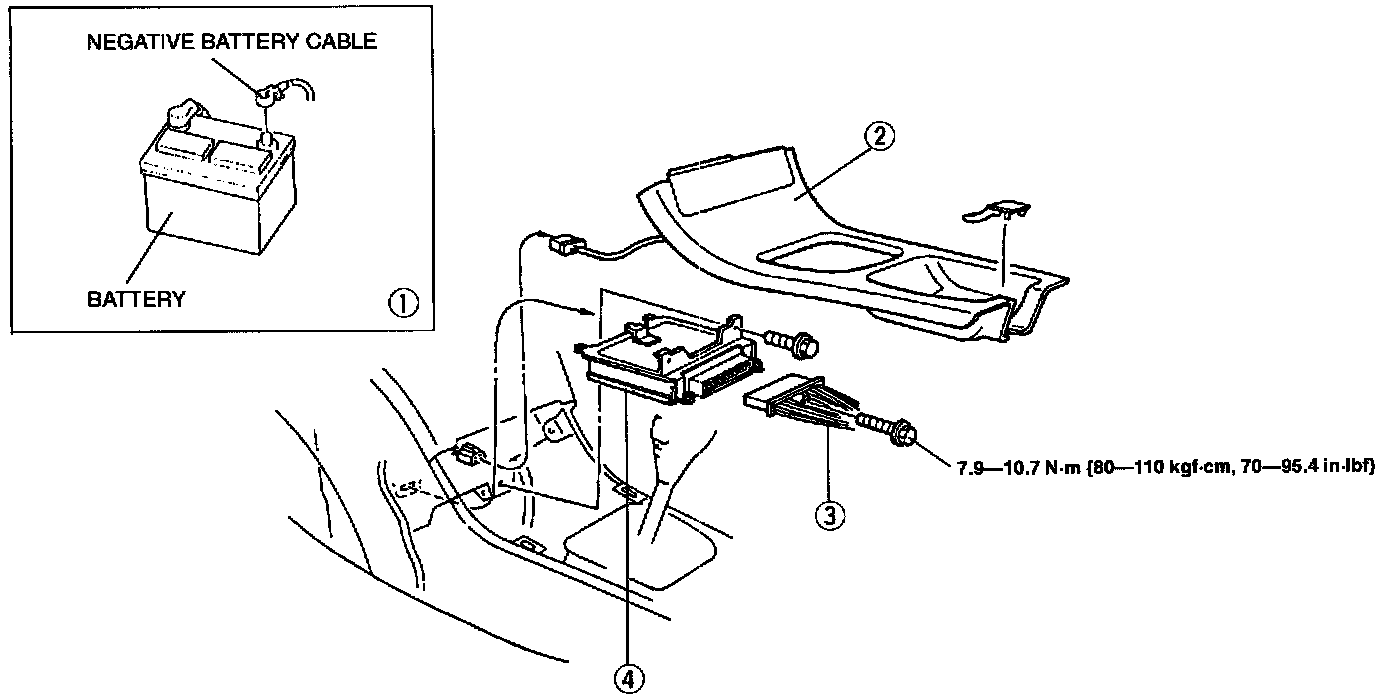 NEGATIVE BATTERY CABLE

BATTERY

①

②

7.9—10.7 N·m {80—110 kgf·cm, 70—95.4 in·lbf}

③

④