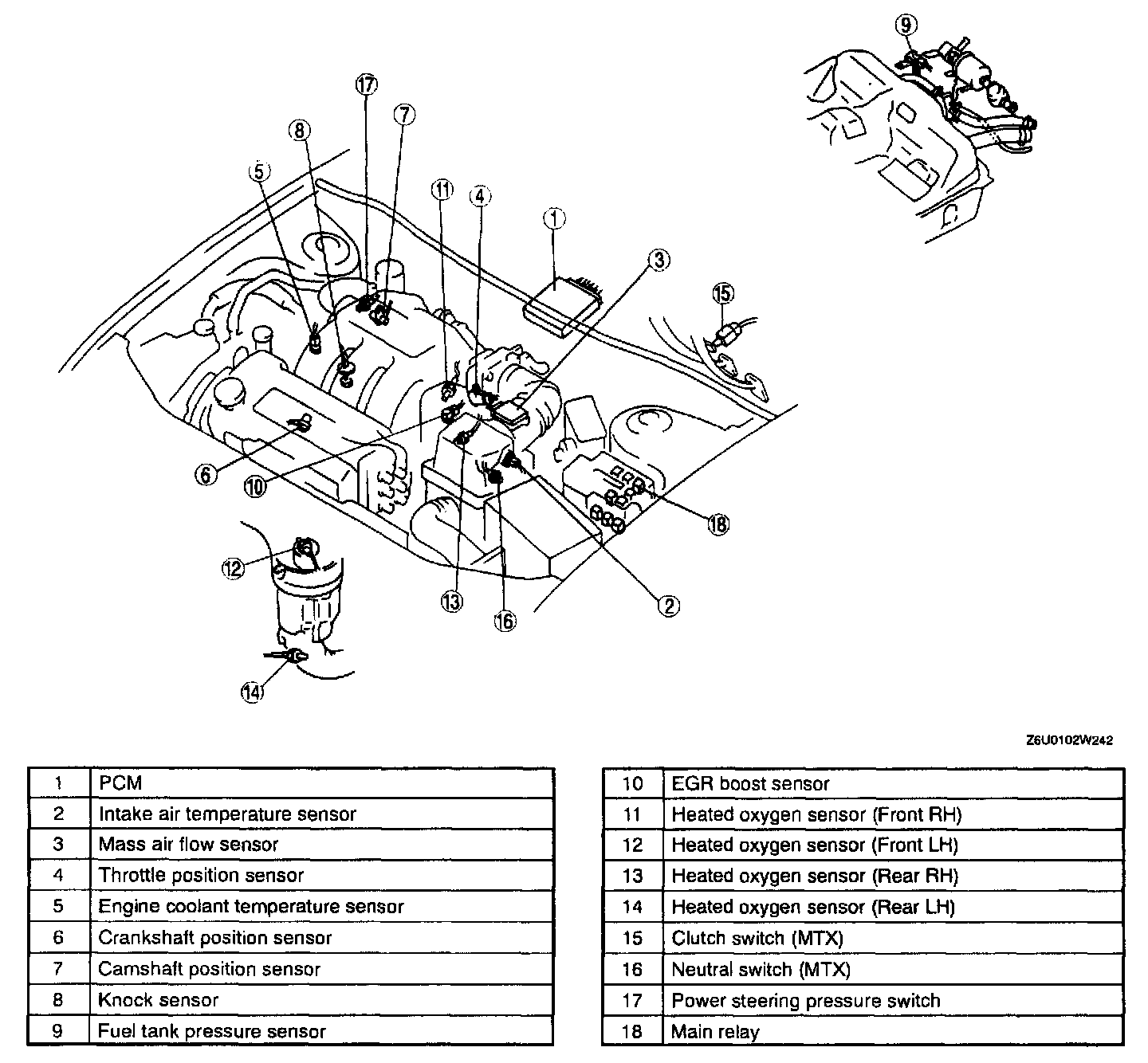 9

17
7
8
5
11
4
1
3
15
6
10
18
12
13
16
2
14

Z6U0102W242

| 1 | PCM |
|---|---|
| 2 | Intake air temperature sensor |
| 3 | Mass air flow sensor |
| 4 | Throttle position sensor |
| 5 | Engine coolant temperature sensor |
| 6 | Crankshaft position sensor |
| 7 | Camshaft position sensor |
| 8 | Knock sensor |
| 9 | Fuel tank pressure sensor |

| 10 | EGR boost sensor |
|---|---|
| 11 | Heated oxygen sensor (Front RH) |
| 12 | Heated oxygen sensor (Front LH) |
| 13 | Heated oxygen sensor (Rear RH) |
| 14 | Heated oxygen sensor (Rear LH) |
| 15 | Clutch switch (MTX) |
| 16 | Neutral switch (MTX) |
| 17 | Power steering pressure switch |
| 18 | Main relay |