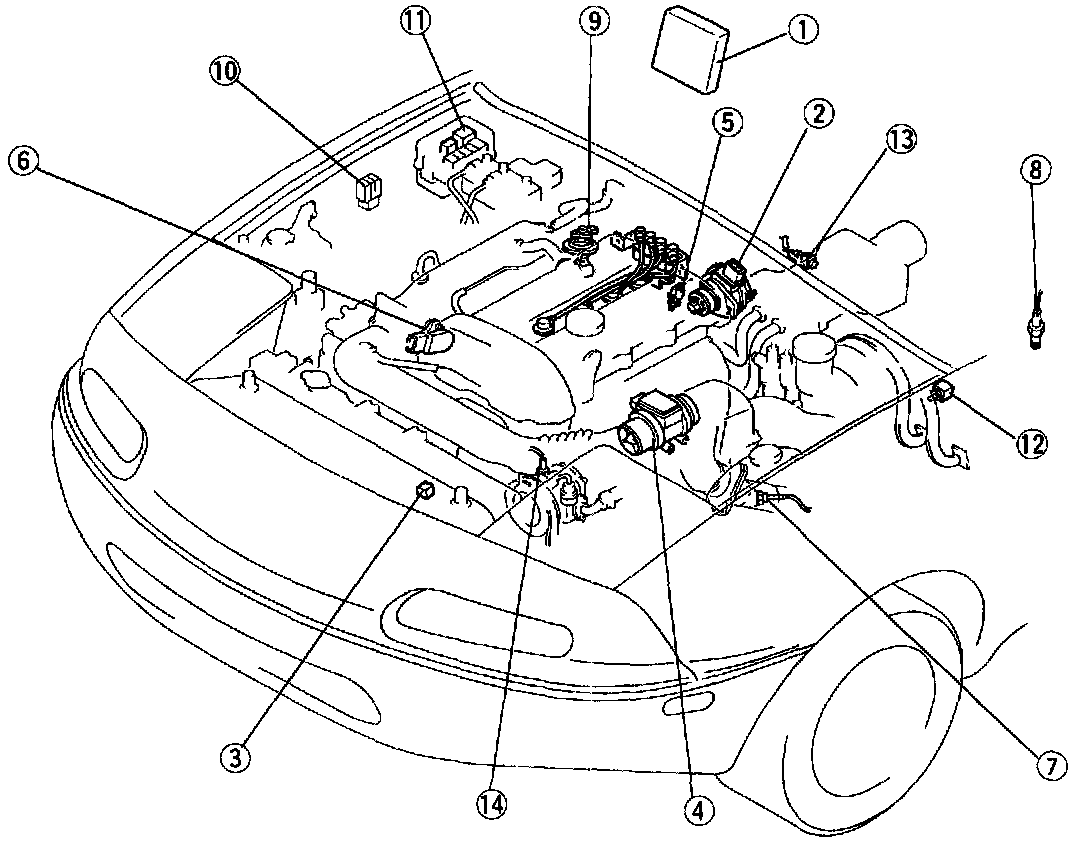 11
9
1
10
5
2
13
6
8
12
3
14
4
7