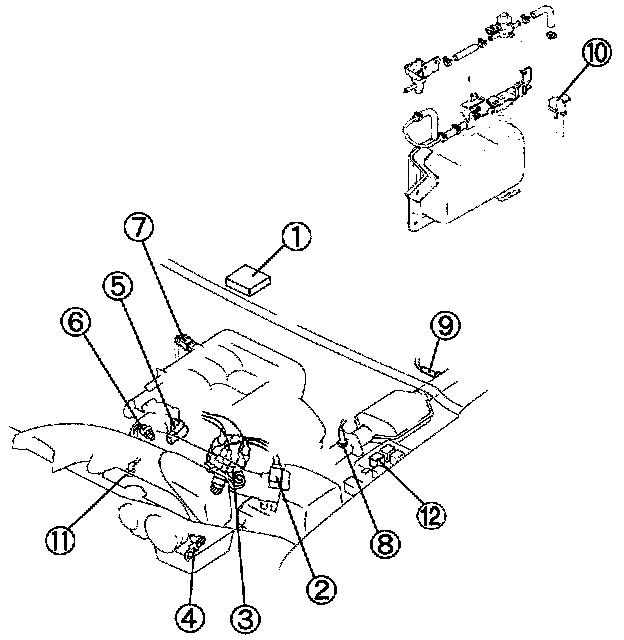 10
7
1
5
6
9
11
12
8
2
4
3