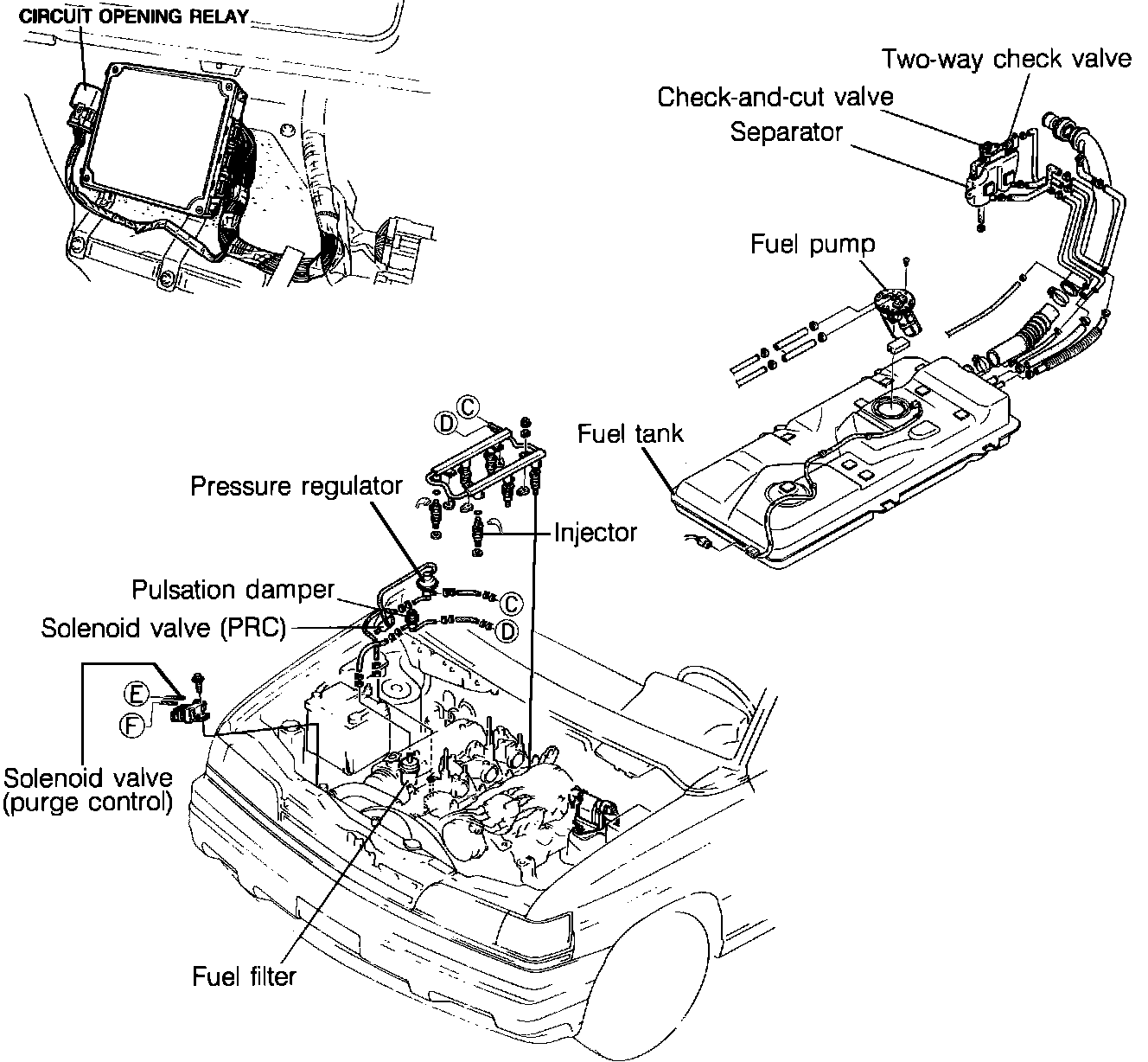 CIRCUIT OPENING RELAY

Two-way check valve
Check-and-cut valve
Separator

Fuel pump

Fuel tank

D C

Pressure regulator

Injector

Pulsation damper
Solenoid valve (PRC)

C
D

E
F

Solenoid valve (purge control)

Fuel filter