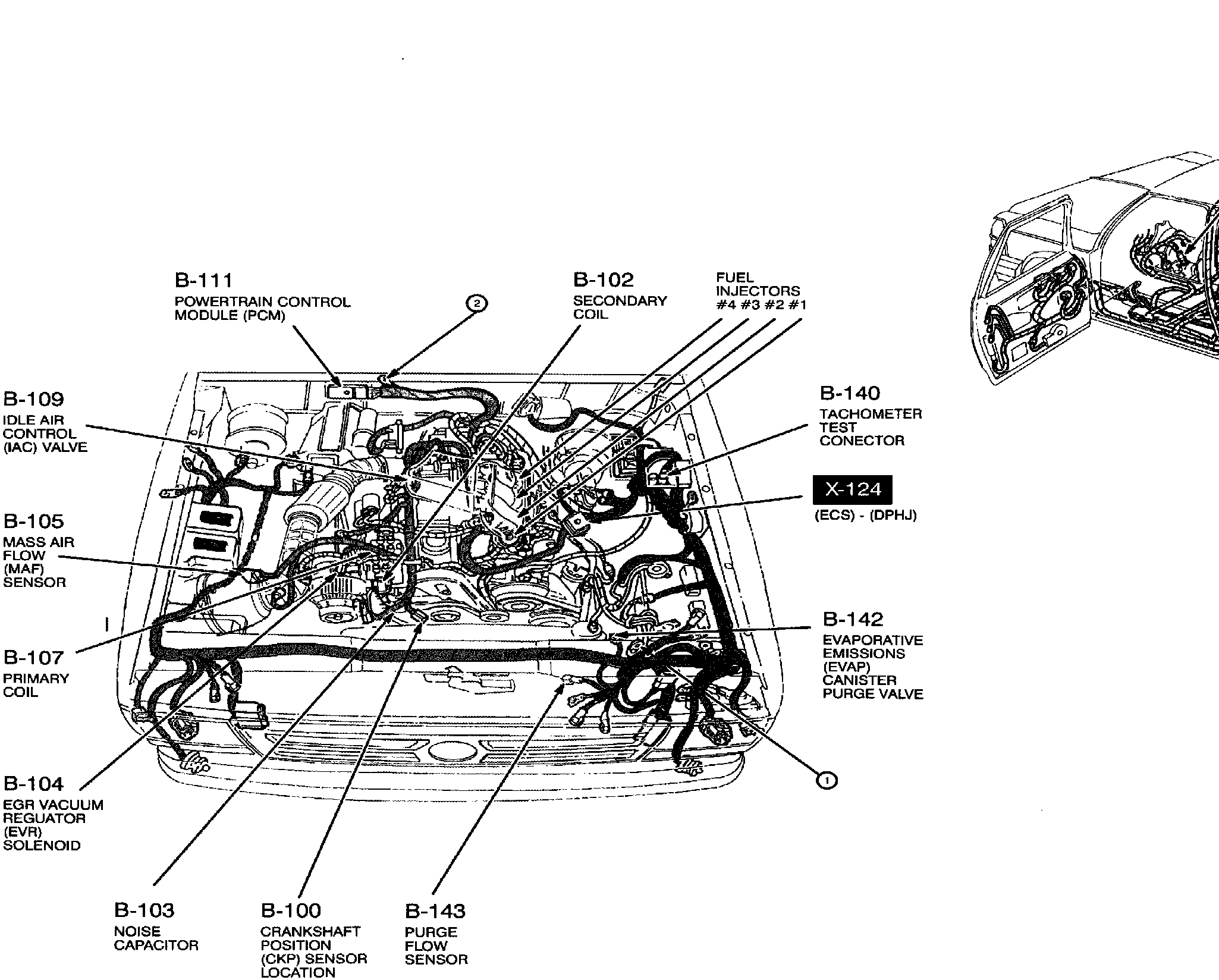 B-111
POWERTRAIN CONTROL MODULE (PCM)

2

B-102
SECONDARY COIL

FUEL INJECTORS
#4 #3 #2 #1

B-109
IDLE AIR CONTROL (IAC) VALVE

B-140
TACHOMETER TEST CONECTOR

X-124
(ECS) - (DPHJ)

B-105
MASS AIR FLOW (MAF) SENSOR

B-142
EVAPORATIVE EMISSIONS (EVAP) CANISTER PURGE VALVE

B-107
PRIMARY COIL

1

B-104
EGR VACUUM REGUATOR (EVR) SOLENOID

B-103
NOISE CAPACITOR

B-100
CRANKSHAFT POSITION (CKP) SENSOR LOCATION

B-143
PURGE FLOW SENSOR