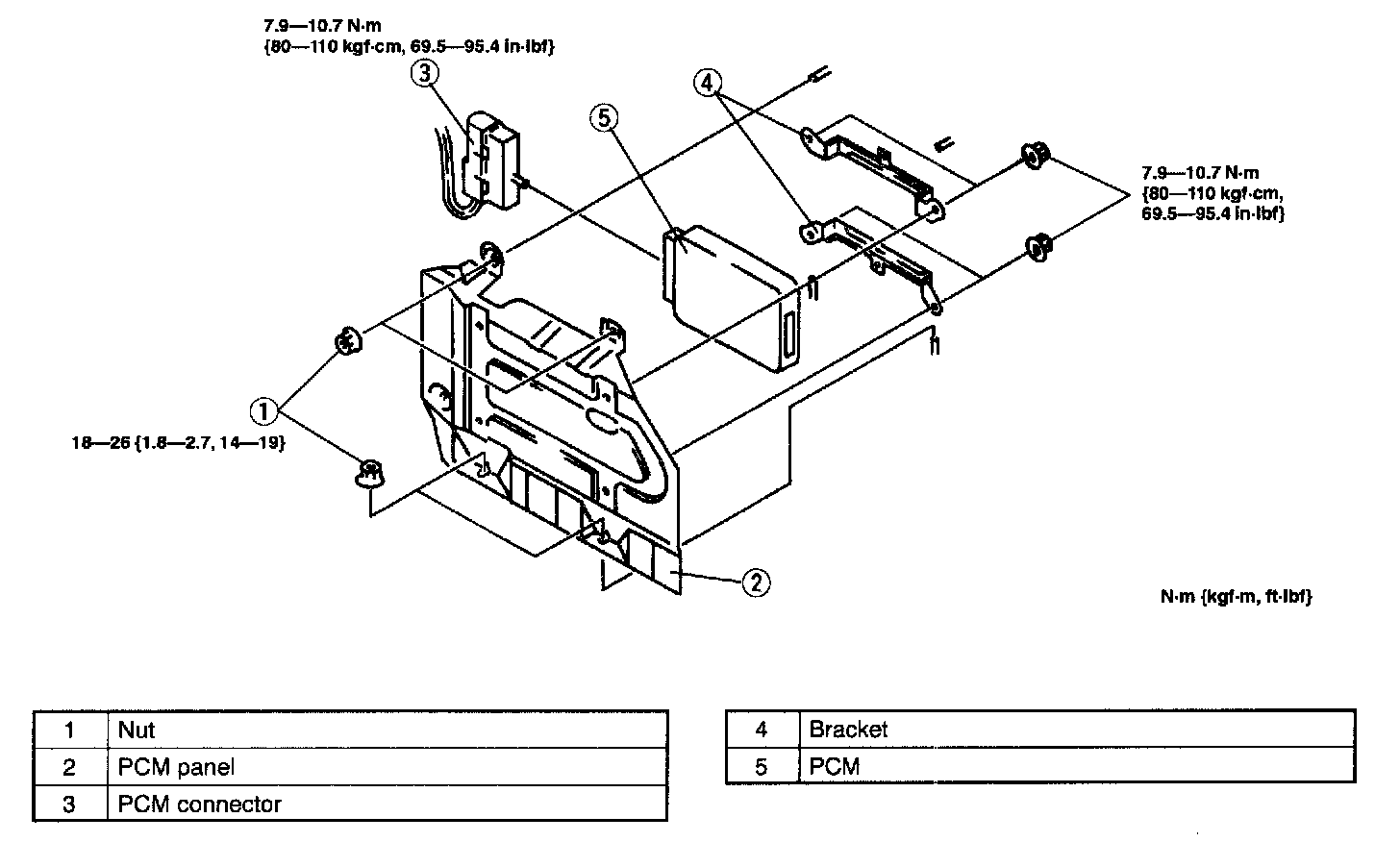 7.9—10.7 N·m
{80—110 kgf·cm, 69.5—95.4 in·lbf}

3

5

4

7.9—10.7 N·m
{80—110 kgf·cm,
69.5—95.4 in·lbf}

1

18—26 {1.8—2.7, 14—19}

2

N·m {kgf·m, ft·lbf}

| 1 | Nut |
|---|---|
| 2 | PCM panel |
| 3 | PCM connector |

| 4 | Bracket |
|---|---|
| 5 | PCM |