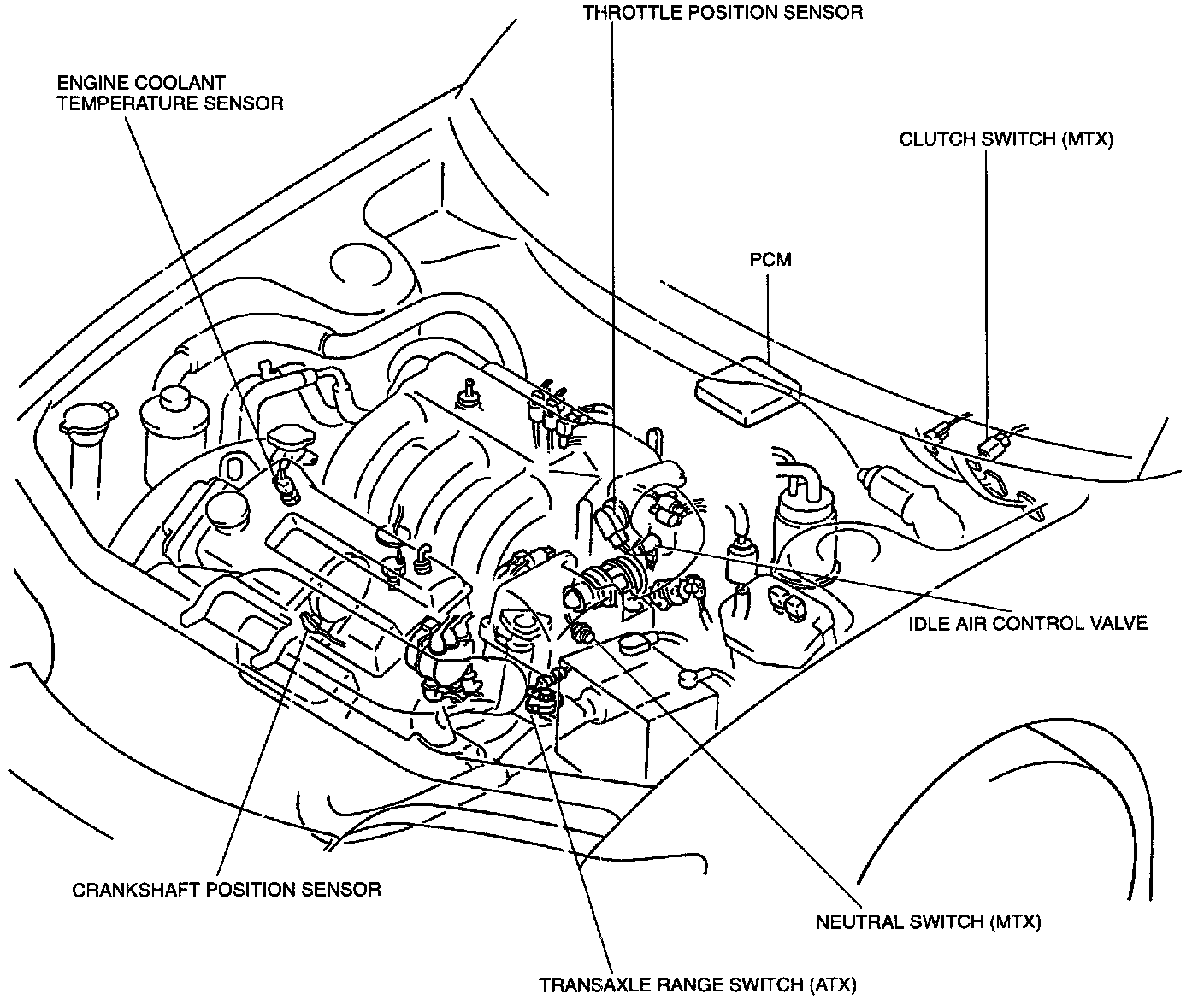 THROTTLE POSITION SENSOR

ENGINE COOLANT
TEMPERATURE SENSOR

CLUTCH SWITCH (MTX)

PCM

IDLE AIR CONTROL VALVE

CRANKSHAFT POSITION SENSOR

NEUTRAL SWITCH (MTX)

TRANSAXLE RANGE SWITCH (ATX)