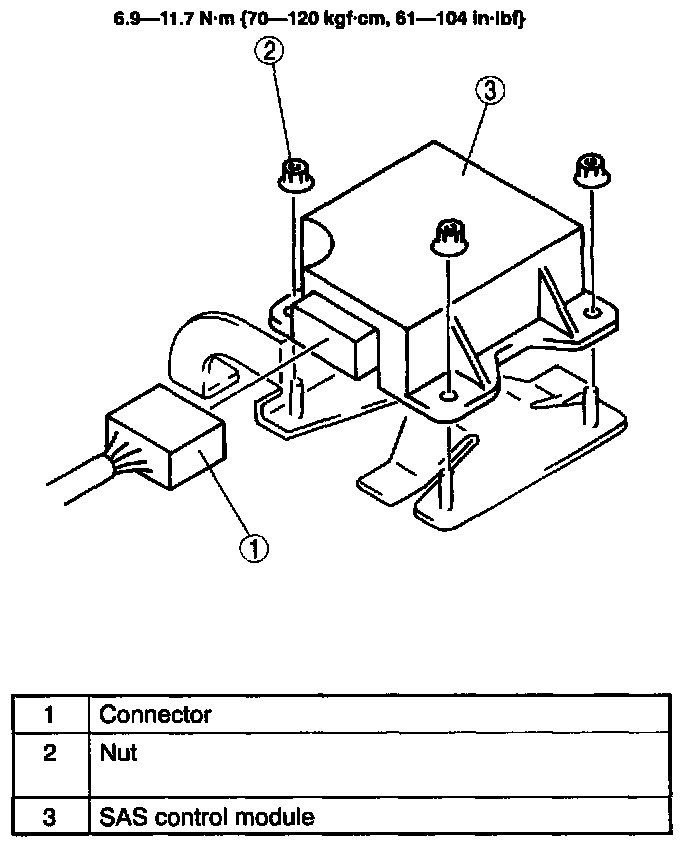 6.9—11.7 N·m {70—120 kgf·cm, 61—104 in·lbf}

2

3

1

| 1 | Connector |
|---|---|
| 2 | Nut |
| 3 | SAS control module |