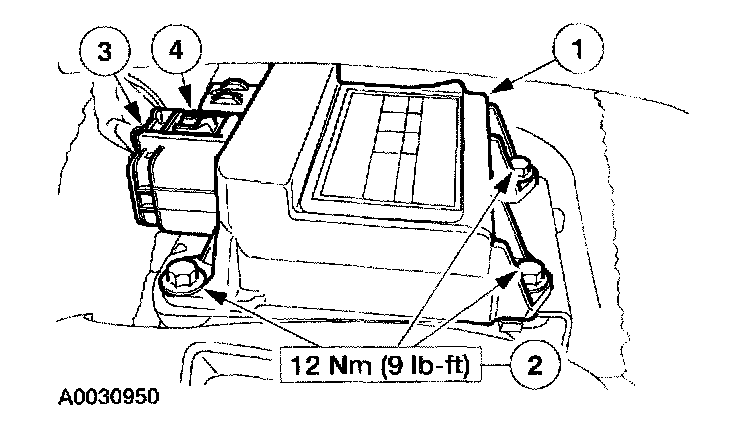 3
4
1
12 Nm (9 lb-ft)
2
A0030950