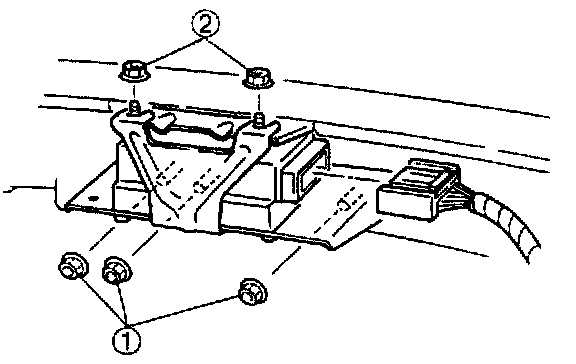 2

1