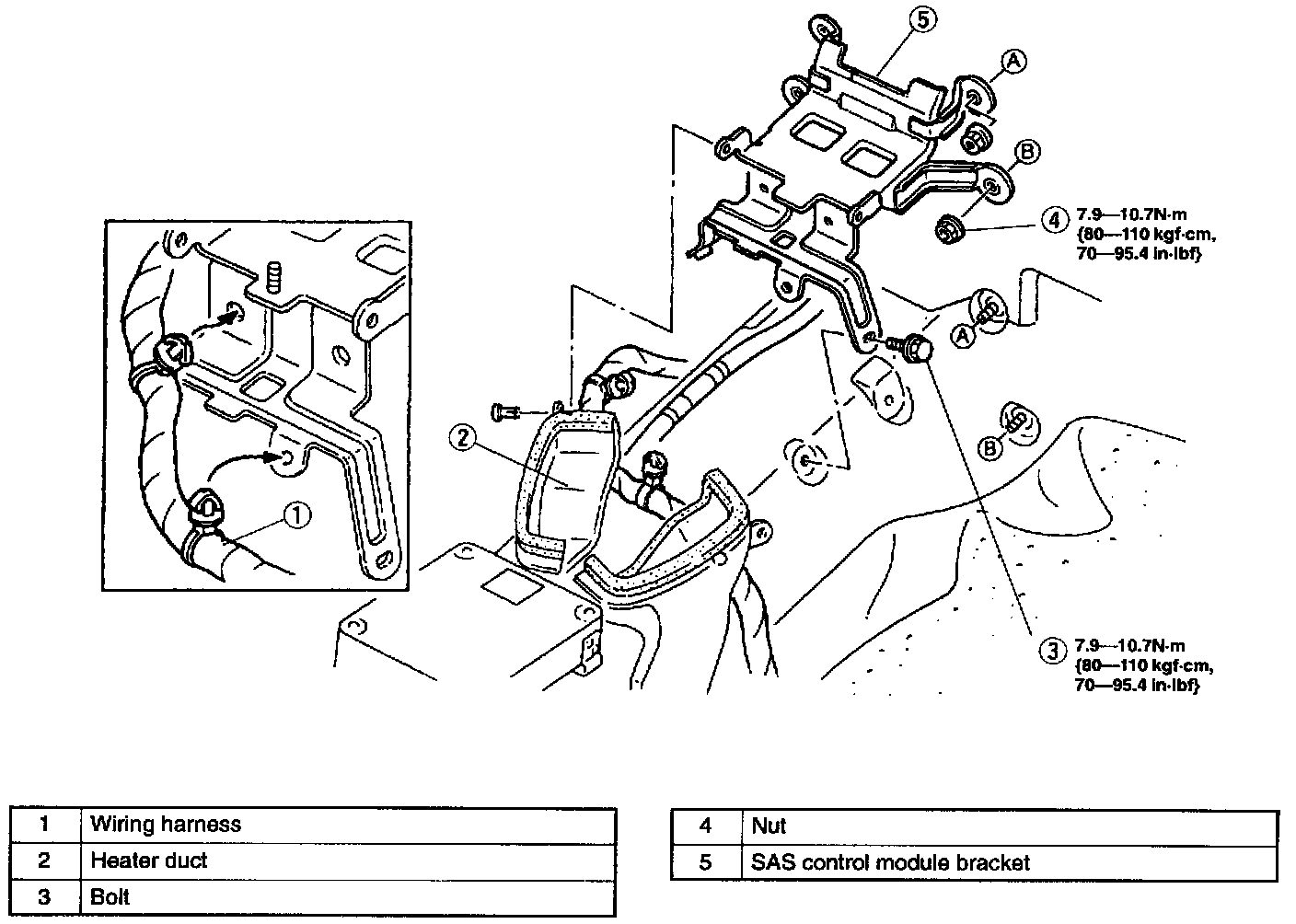 5

A

B

4 7.9—10.7N·m {80—110 kgf·cm, 70—95.4 in·lbf}

A

B

2

1

3 7.9—10.7N·m {80—110 kgf·cm, 70—95.4 in·lbf}

| 1 | Wiring harness |
|---|---|
| 2 | Heater duct |
| 3 | Bolt |

| 4 | Nut |
|---|---|
| 5 | SAS control module bracket |