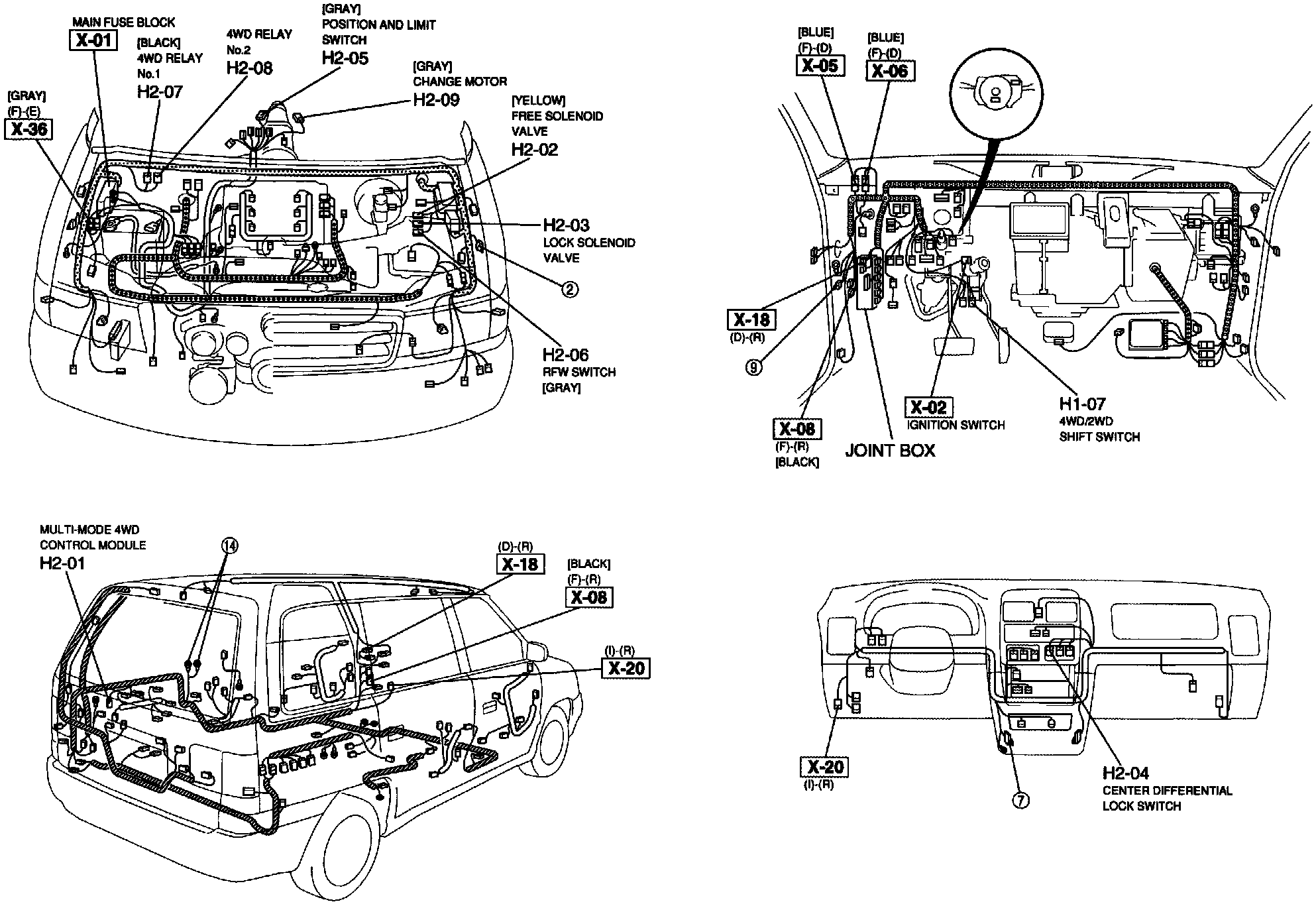 MAIN FUSE BLOCK
X-01

[BLACK]
4WD RELAY
No.1
H2-07

4WD RELAY
No.2
H2-08

[GRAY]
POSITION AND LIMIT
SWITCH
H2-05

[GRAY]
CHANGE MOTOR
H2-09

[YELLOW]
FREE SOLENOID
VALVE
H2-02

[GRAY]
(F)-(E)
X-36

H2-03
LOCK SOLENOID
VALVE

2

H2-06
RFW SWITCH
[GRAY]

[BLUE]
(F)-(D)
X-05

[BLUE]
(F)-(D)
X-06

X-18
(D)-(R)

9

X-08
(F)-(R)
[BLACK]

JOINT BOX

X-02
IGNITION SWITCH

H1-07
4WD/2WD
SHIFT SWITCH

MULTI-MODE 4WD
CONTROL MODULE
H2-01

14

(D)-(R)
X-18

[BLACK]
(F)-(R)
X-08

(I)-(R)
X-20

X-20
(I)-(R)

7

H2-04
CENTER DIFFERENTIAL
LOCK SWITCH