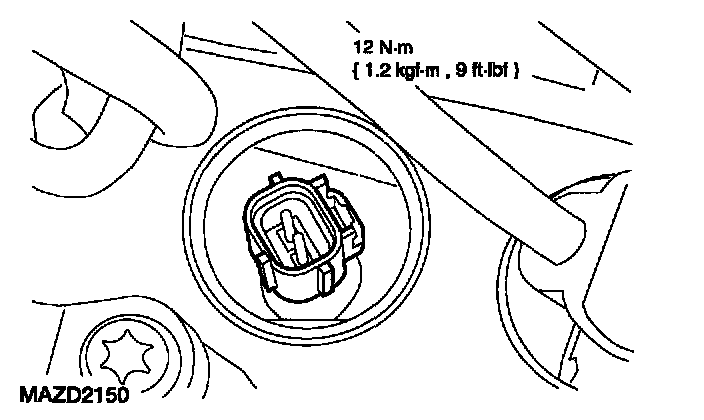 12 N·m
{ 1.2 kgf·m , 9 ft·lbf }

MAZD2150