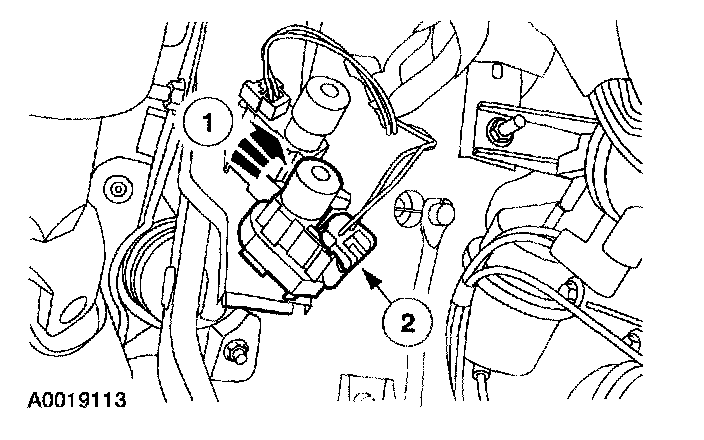 1

2

A0019113