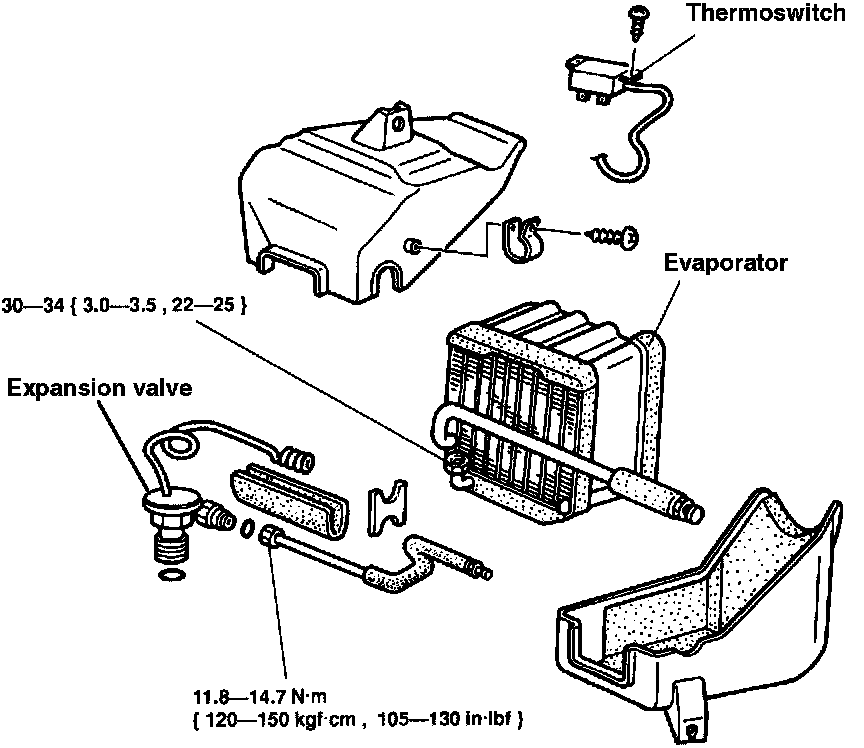 Thermoswitch

Evaporator

30—34 { 3.0—3.5 , 22—25 }

Expansion valve

11.8—14.7 N·m
{ 120—150 kgf·cm , 105—130 in·lbf }