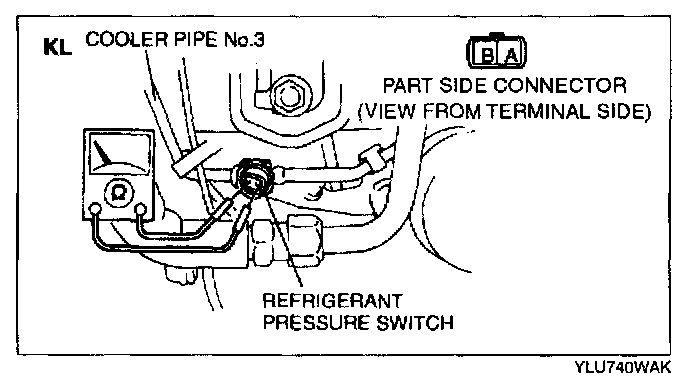 KL COOLER PIPE No.3

B A

PART SIDE CONNECTOR
(VIEW FROM TERMINAL SIDE)

Ω

REFRIGERANT
PRESSURE SWITCH

YLU740WAK