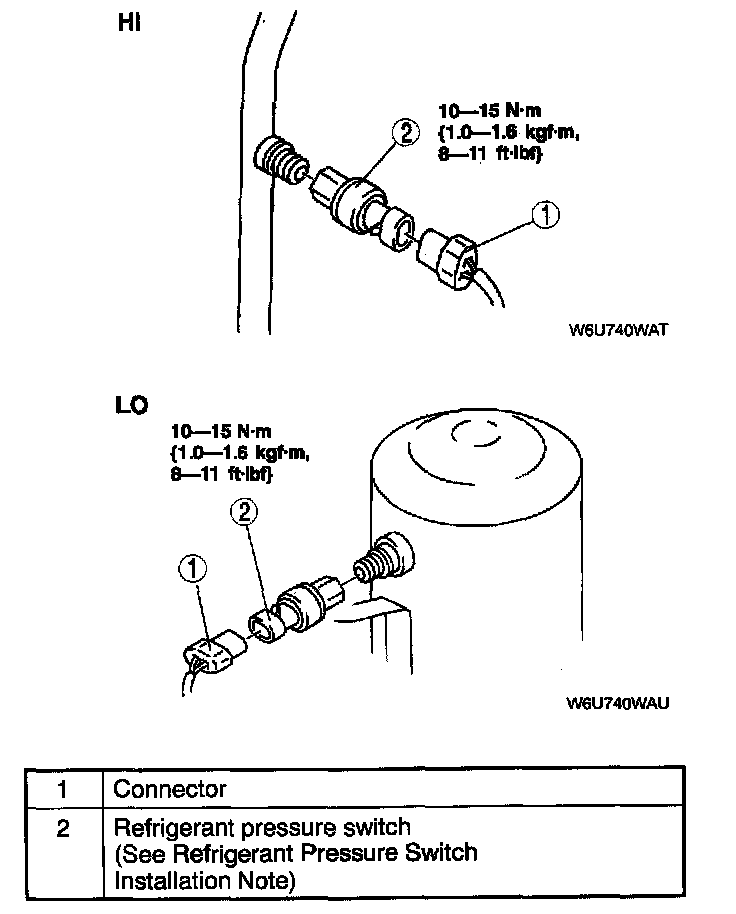 HI

10—15 N·m {1.0—1.6 kgf·m, 8—11 ft·lbf}

2

1

W6U740WAT

LO

10—15 N·m {1.0—1.6 kgf·m, 8—11 ft·lbf}

2

1

W6U740WAU

| 1 | Connector |
|---|---|
| 2 | Refrigerant pressure switch (See Refrigerant Pressure Switch Installation Note) |