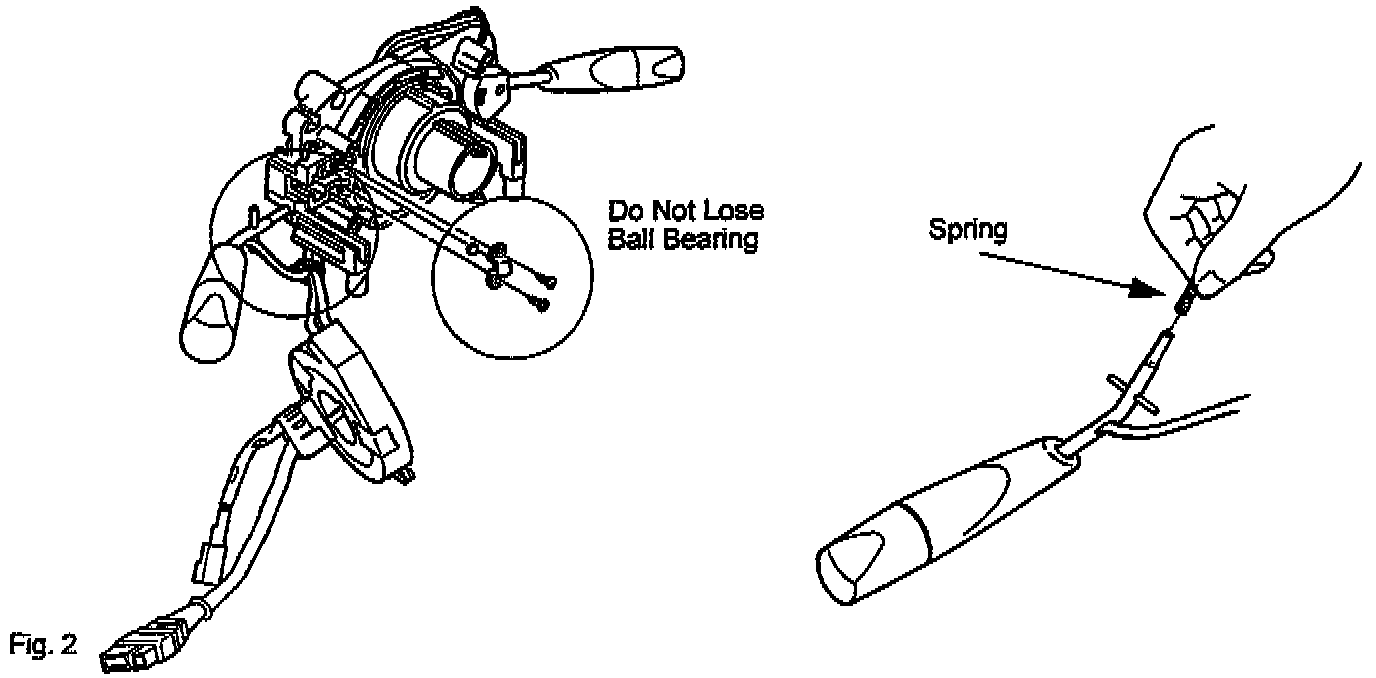 Do Not Lose Ball Bearing

Spring

Fig. 2