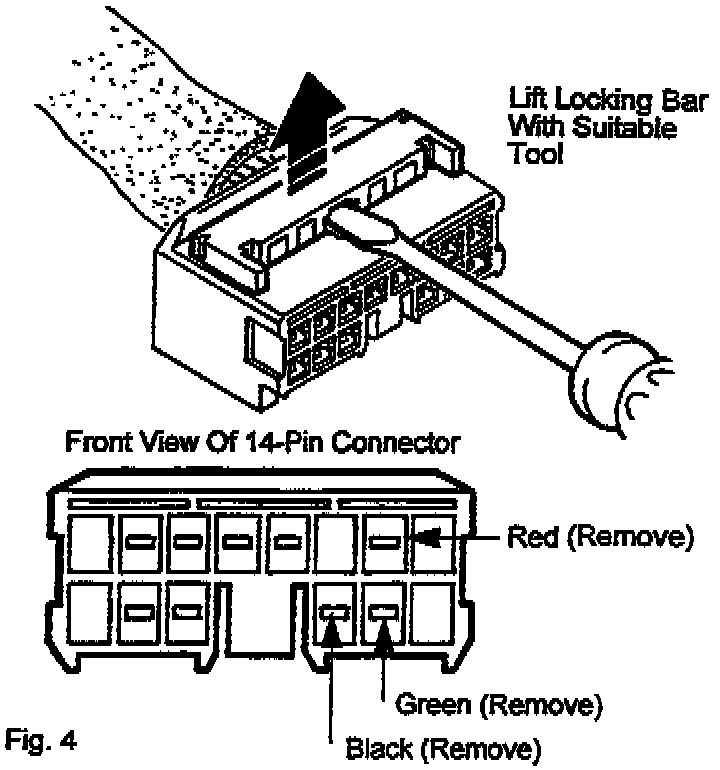 Lift Locking Bar With Suitable Tool

Front View Of 14-Pin Connector

Red (Remove)

Green (Remove)

Black (Remove)

Fig. 4