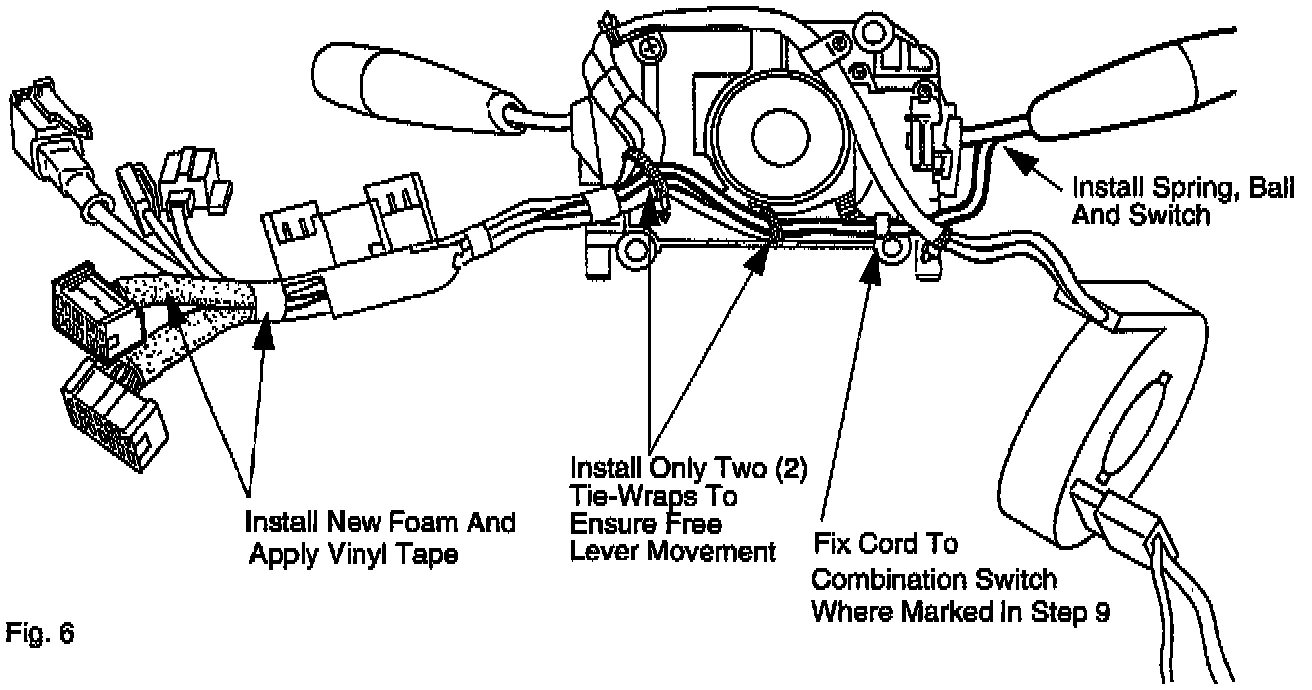 Install Spring, Ball And Switch

Install New Foam And Apply Vinyl Tape

Install Only Two (2) Tie-Wraps To Ensure Free Lever Movement

Fix Cord To Combination Switch Where Marked In Step 9

Fig. 6