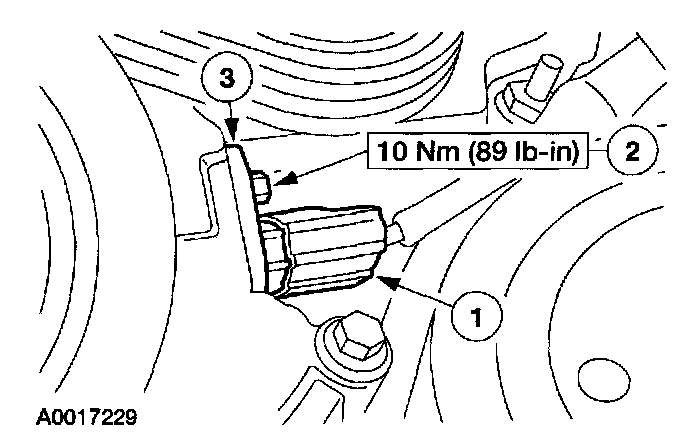 3

10 Nm (89 lb-in)

2

1

A0017229