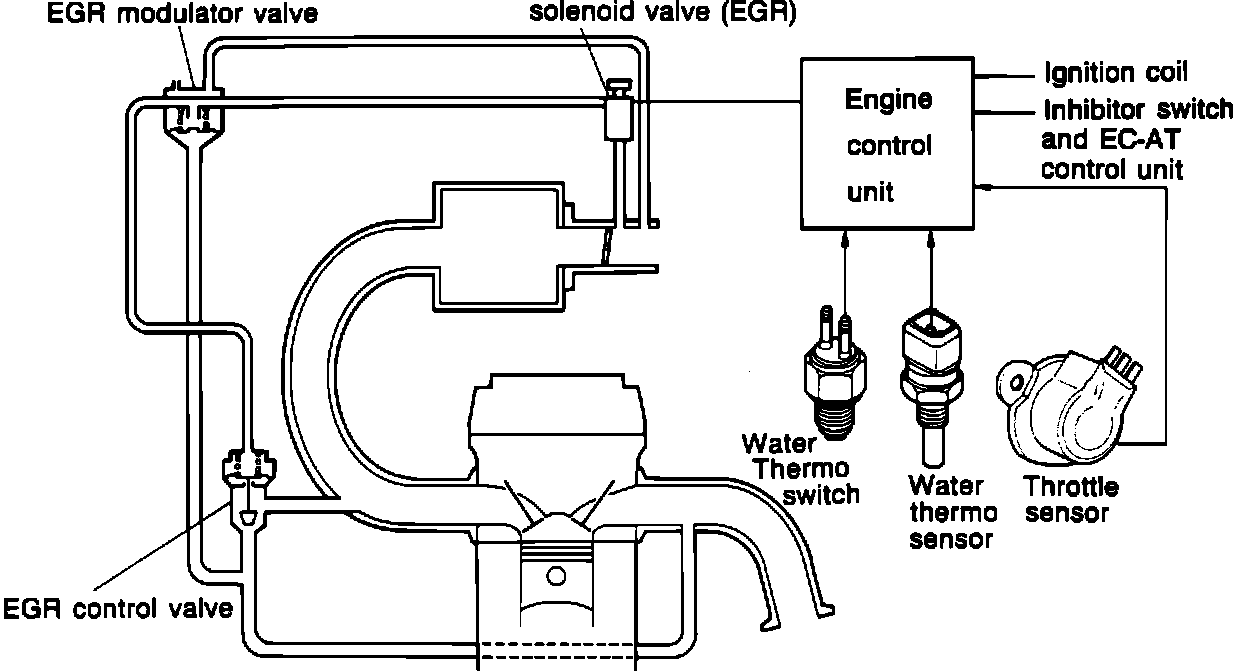 EGR modulator valve

solenoid valve (EGR)

Engine control unit

Ignition coil

Inhibitor switch and EC-AT control unit

Water Thermo switch

Water thermo sensor

Throttle sensor

EGR control valve