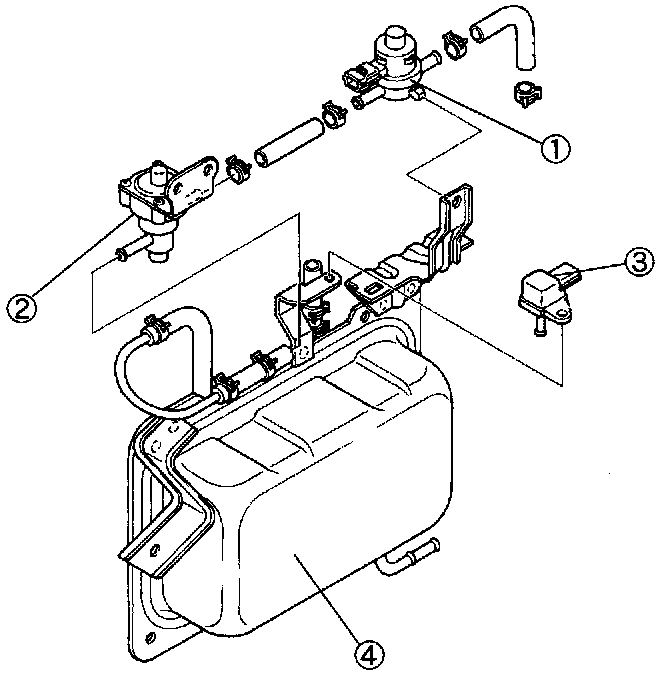 ①
②
③
④