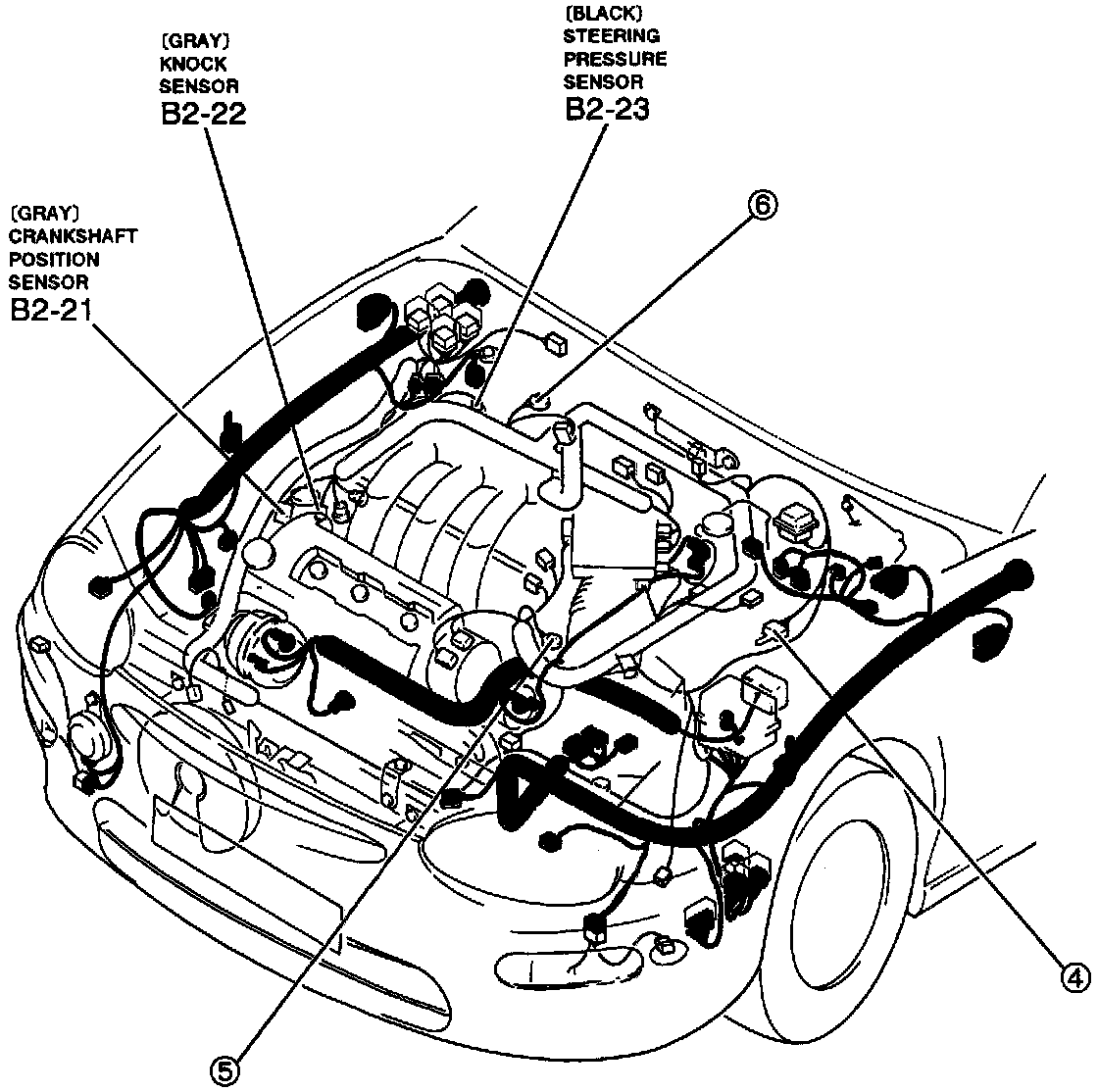 (GRAY)
KNOCK
SENSOR
B2-22

(BLACK)
STEERING
PRESSURE
SENSOR
B2-23

(GRAY)
CRANKSHAFT
POSITION
SENSOR
B2-21

6

4

5