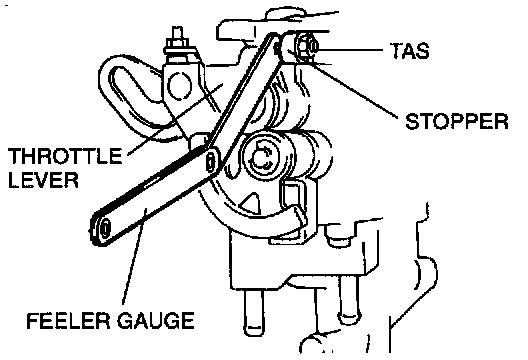 TAS

STOPPER

THROTTLE LEVER

FEELER GAUGE