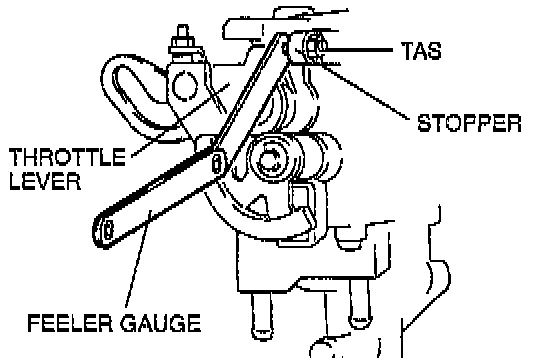 TAS

STOPPER

THROTTLE LEVER

FEELER GAUGE