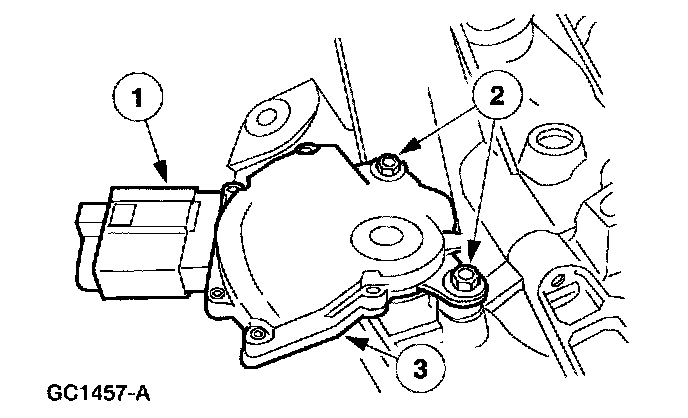 1
2
3
GC1457-A