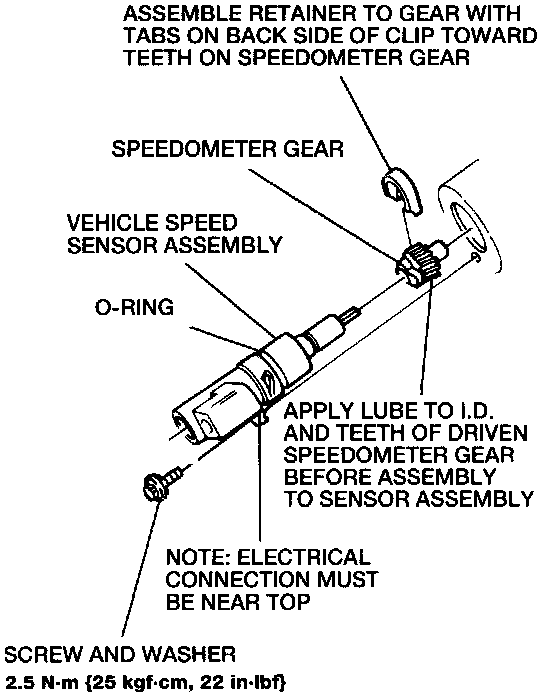 ASSEMBLE RETAINER TO GEAR WITH TABS ON BACK SIDE OF CLIP TOWARD TEETH ON SPEEDOMETER GEAR

SPEEDOMETER GEAR

VEHICLE SPEED SENSOR ASSEMBLY

O-RING

APPLY LUBE TO I.D. AND TEETH OF DRIVEN SPEEDOMETER GEAR BEFORE ASSEMBLY TO SENSOR ASSEMBLY

NOTE: ELECTRICAL CONNECTION MUST BE NEAR TOP

SCREW AND WASHER
2.5 N·m {25 kgf·cm, 22 in·lbf}