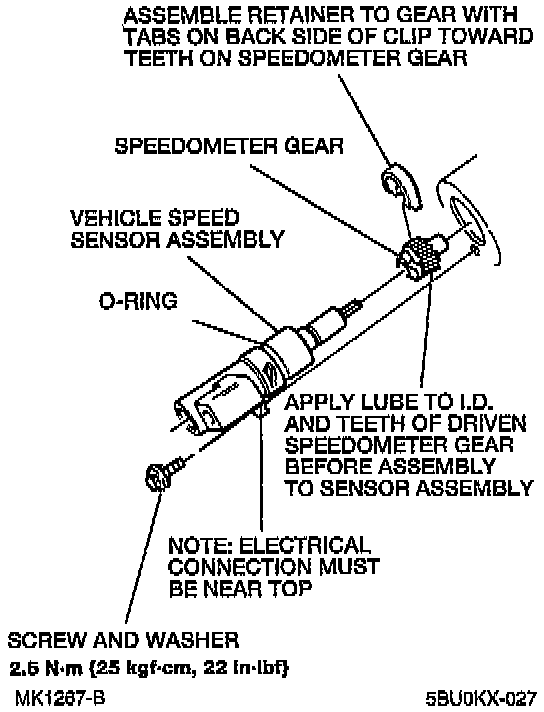 ASSEMBLE RETAINER TO GEAR WITH TABS ON BACK SIDE OF CLIP TOWARD TEETH ON SPEEDOMETER GEAR

SPEEDOMETER GEAR

VEHICLE SPEED SENSOR ASSEMBLY

O-RING

APPLY LUBE TO I.D. AND TEETH OF DRIVEN SPEEDOMETER GEAR BEFORE ASSEMBLY TO SENSOR ASSEMBLY

NOTE: ELECTRICAL CONNECTION MUST BE NEAR TOP

SCREW AND WASHER
2.5 N·m {25 kgf·cm, 22 in·lbf}

MK1267-B

5BU0KX-027