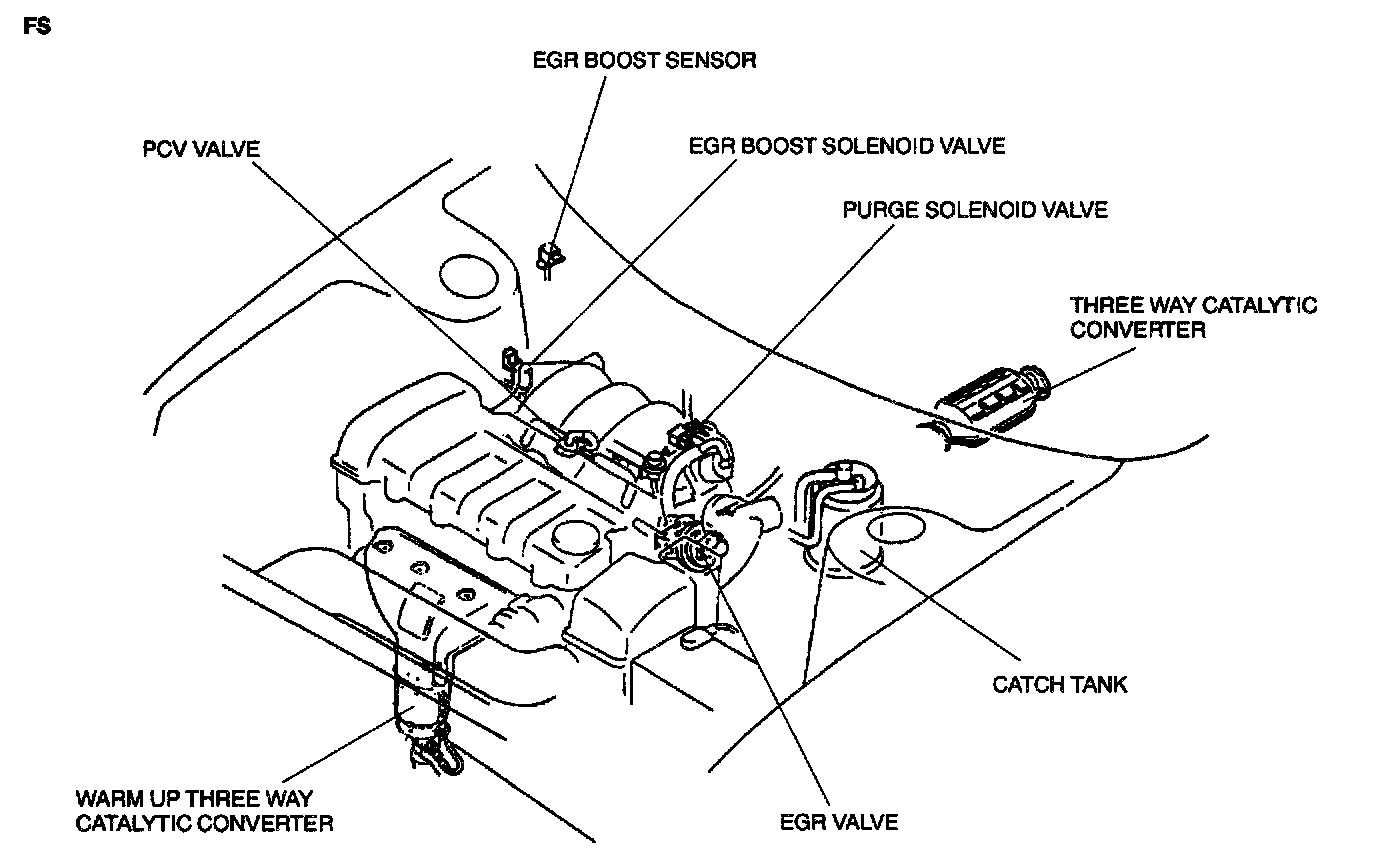 FS

EGR BOOST SENSOR

PCV VALVE

EGR BOOST SOLENOID VALVE

PURGE SOLENOID VALVE

THREE WAY CATALYTIC CONVERTER

CATCH TANK

WARM UP THREE WAY CATALYTIC CONVERTER

EGR VALVE