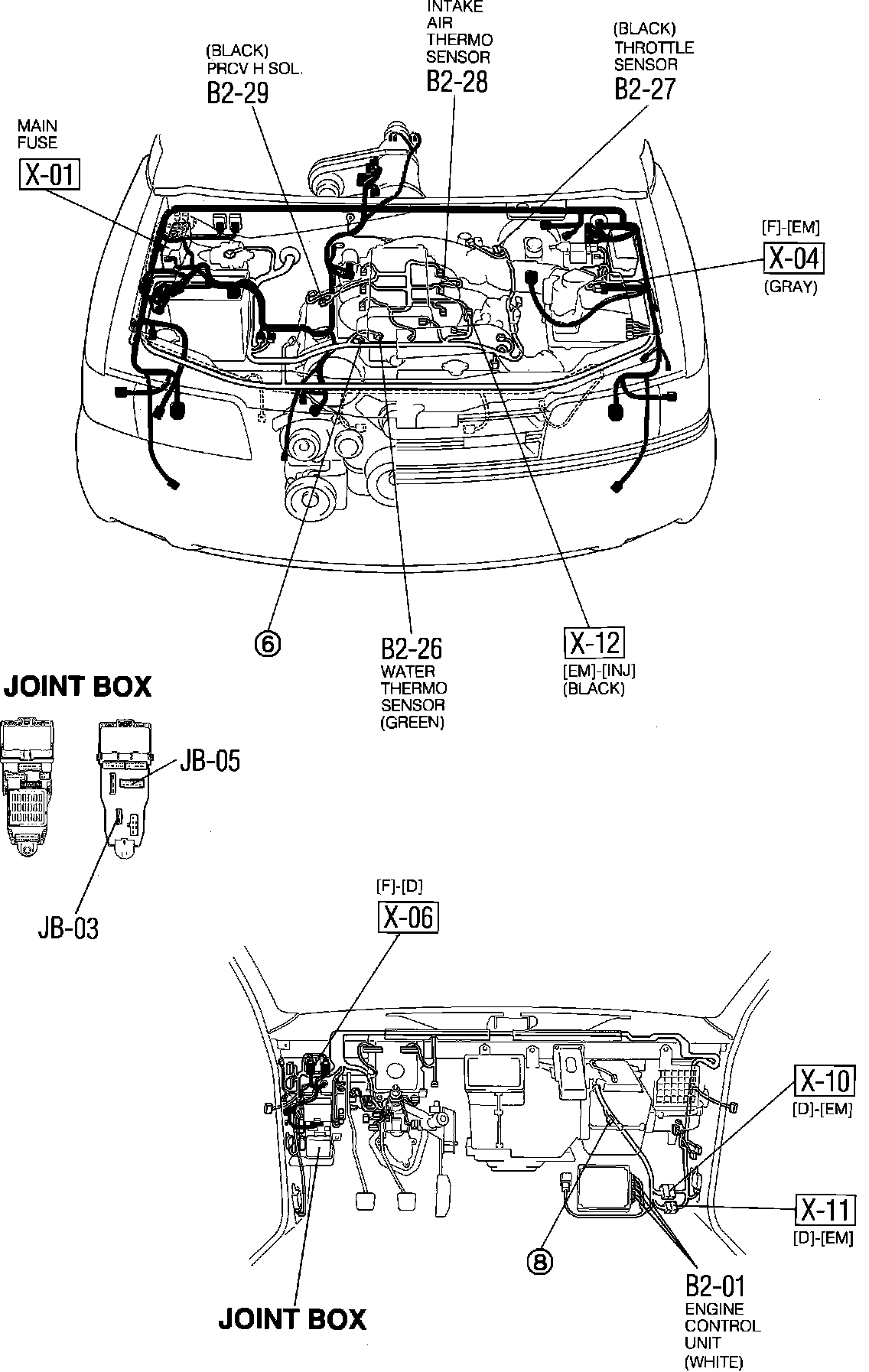 INTAKE AIR THERMO SENSOR
B2-28

(BLACK)
PRCV H SOL.
B2-29

(BLACK)
THROTTLE SENSOR
B2-27

MAIN FUSE
X-01

[F]-[EM]
X-04
(GRAY)

⑥

B2-26
WATER THERMO SENSOR
(GREEN)

X-12
[EM]-[INJ]
(BLACK)

JOINT BOX

JB-05

JB-03

[F]-[D]
X-06

X-10
[D]-[EM]

X-11
[D]-[EM]

⑧

B2-01
ENGINE CONTROL UNIT
(WHITE)

JOINT BOX