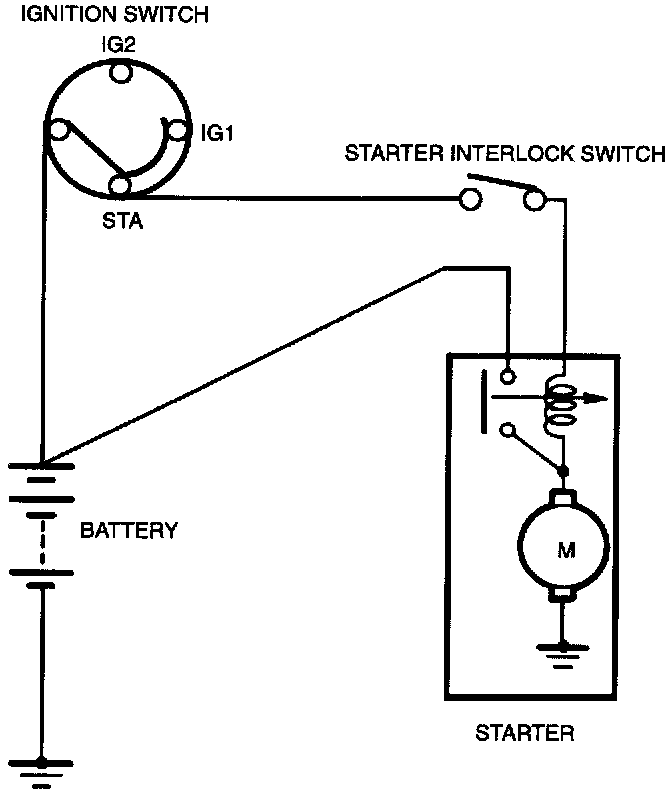 IGNITION SWITCH
IG2
IG1
STA
STARTER INTERLOCK SWITCH
BATTERY
M
STARTER