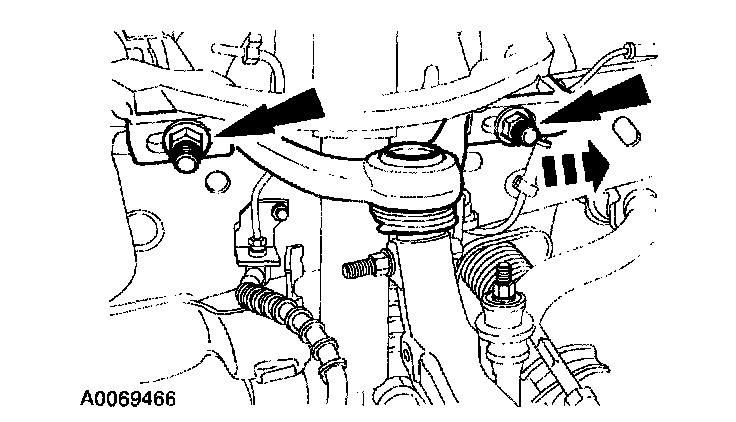 A0069466