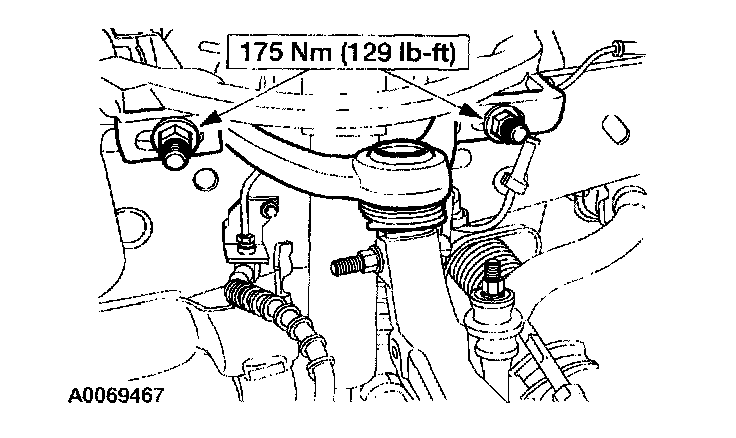 175 Nm (129 lb-ft)

A0069467